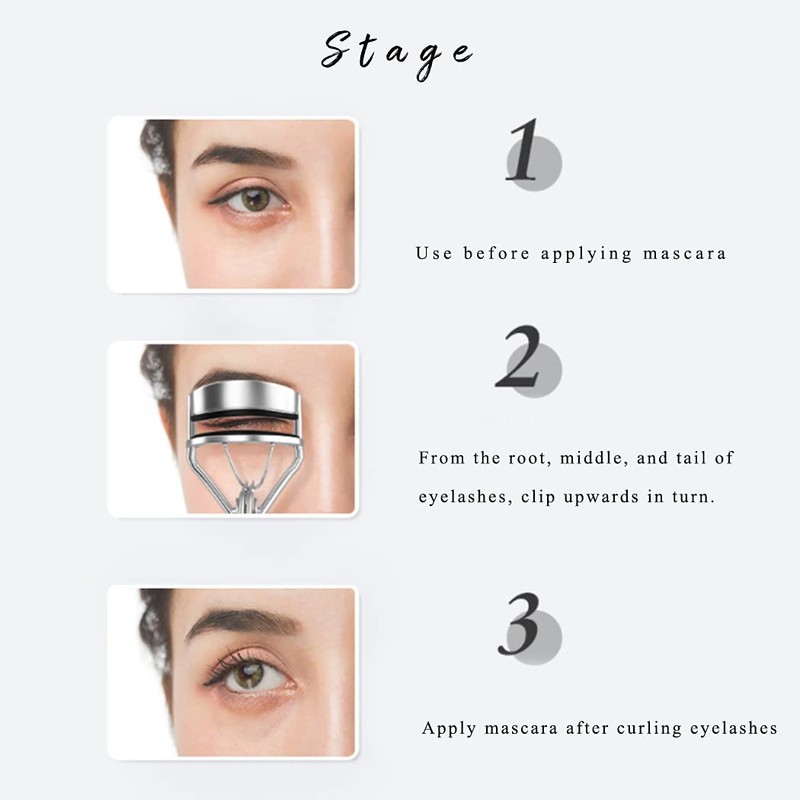 Stage

1

Use before applying mascara

2

From the root, middle, and tail of eyelashes, clip upwards in turn.

3

Apply mascara after curling eyelashes