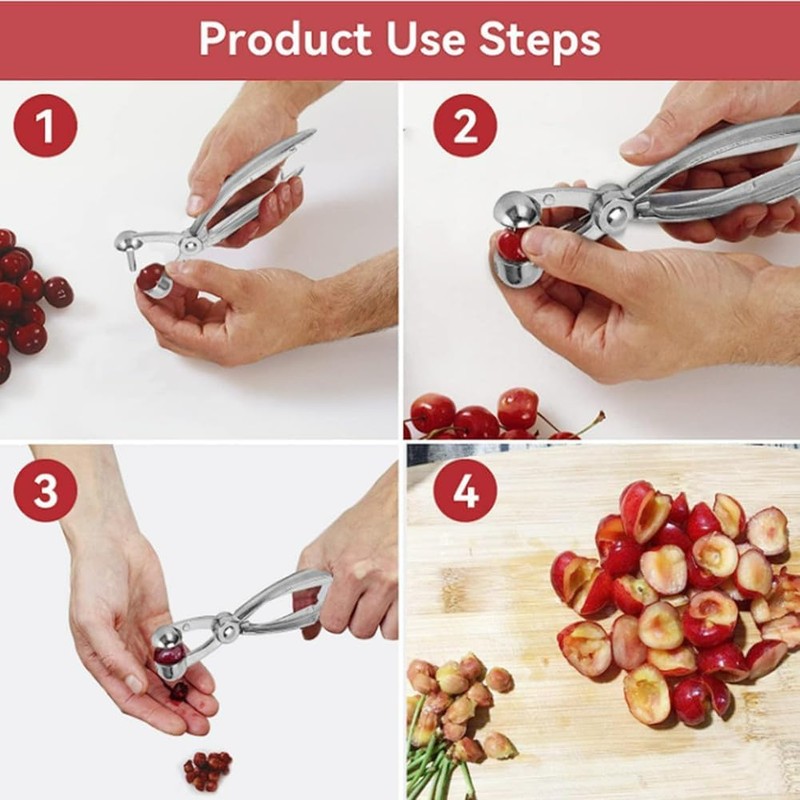 Product Use Steps

1

2

3

4