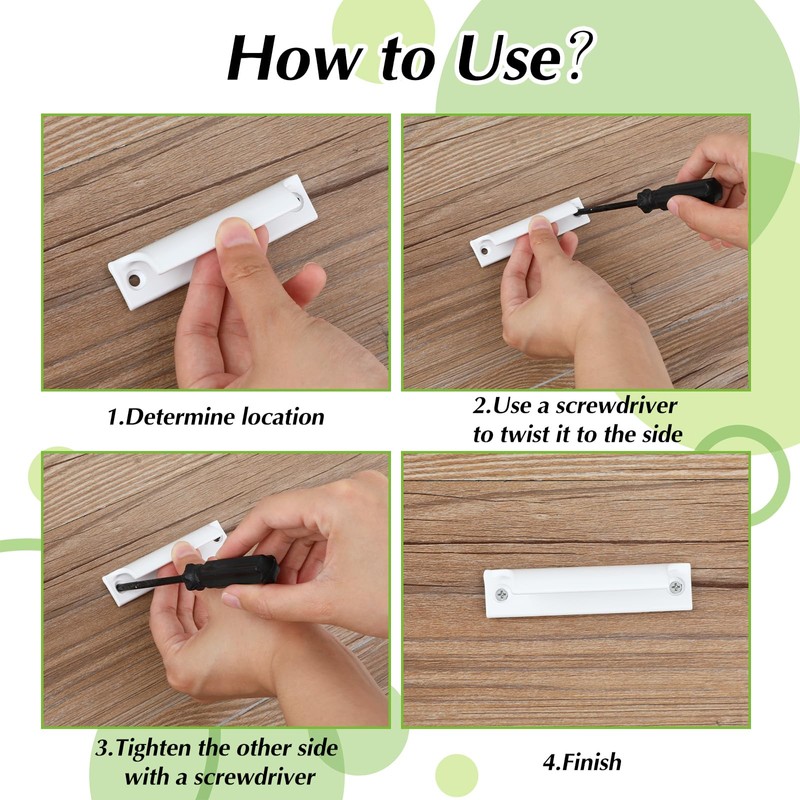 How to Use?

1.Determine location

2.Use a screwdriver to twist it to the side

3.Tighten the other side with a screwdriver

4.Finish