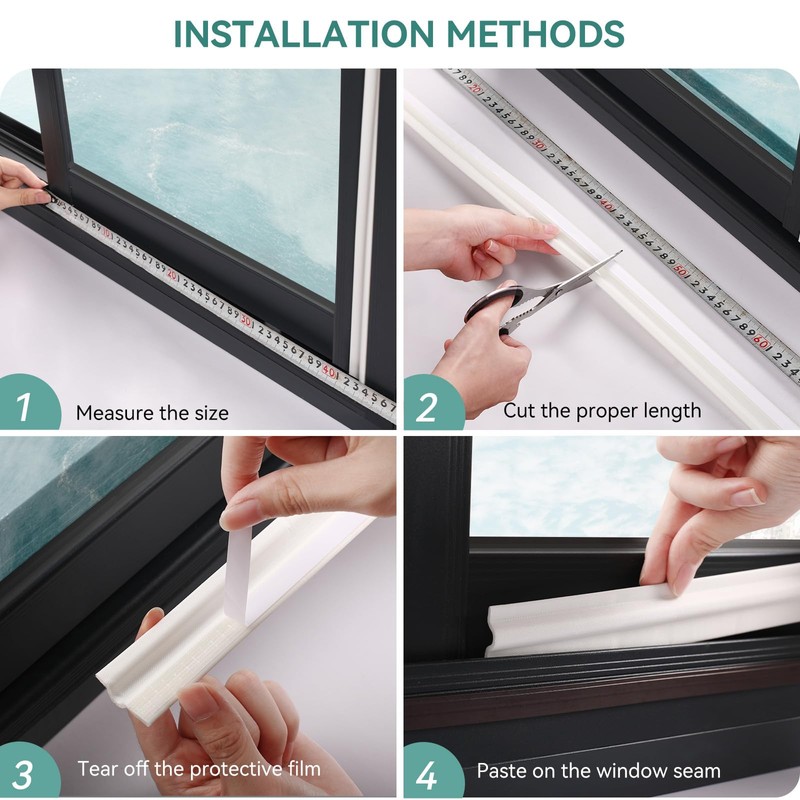 INSTALLATION METHODS

1 Measure the size

2 Cut the proper length

3 Tear off the protective film

4 Paste on the window seam