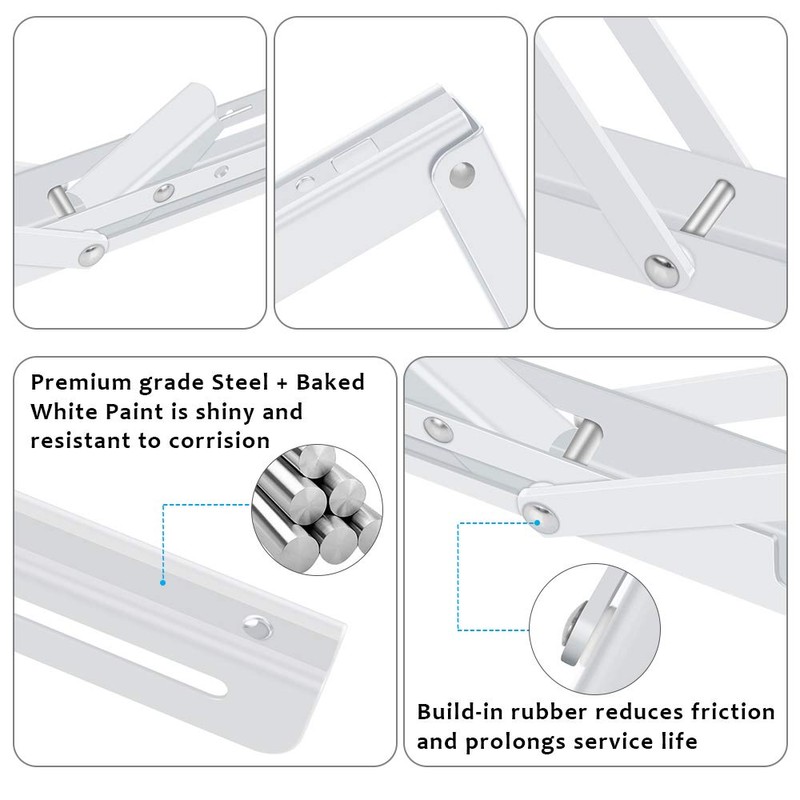 Premium grade Steel + Baked White Paint is shiny and resistant to corrision

Build-in rubber reduces friction and prolongs service life