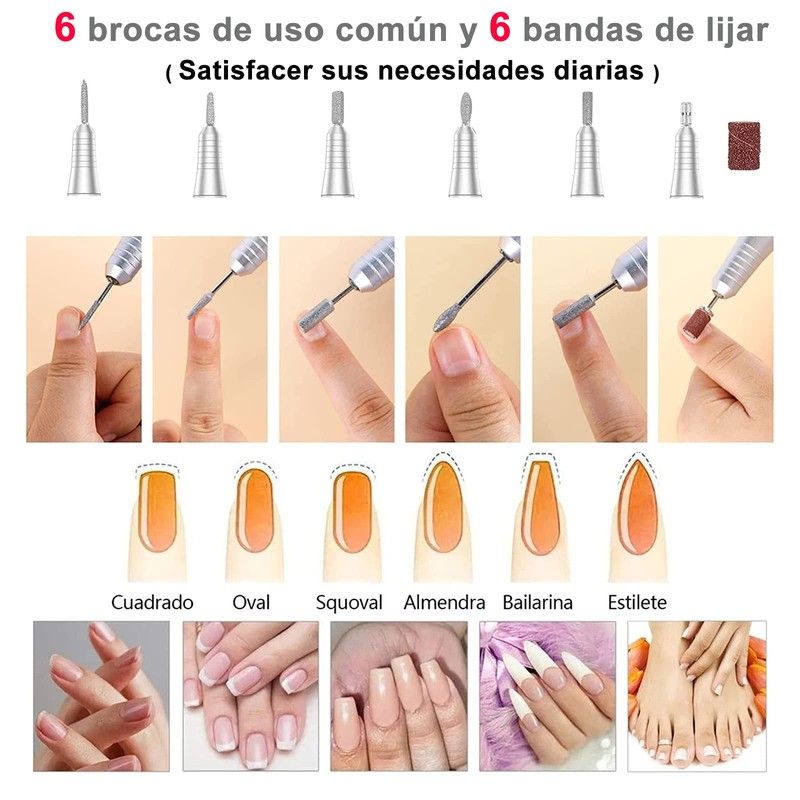 6 brocas de uso común y 6 bandas de lijar
( Satisfacer sus necesidades diarias )

Cuadrado Oval Squoval Almendra Bailarina Estilete