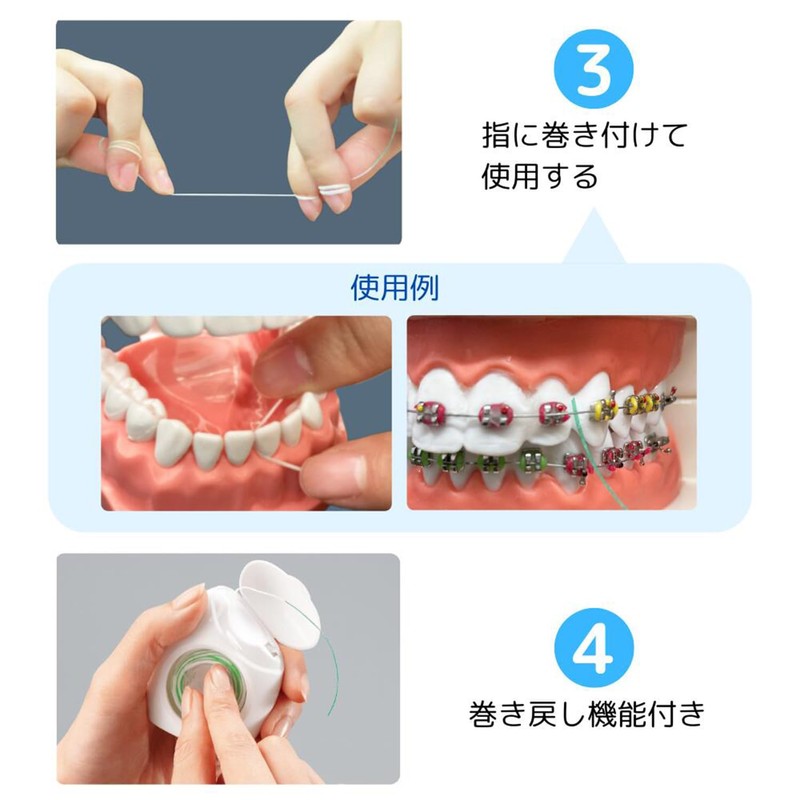 3

指に巻き付けて使用する

使用例

4

巻き戻し機能付き