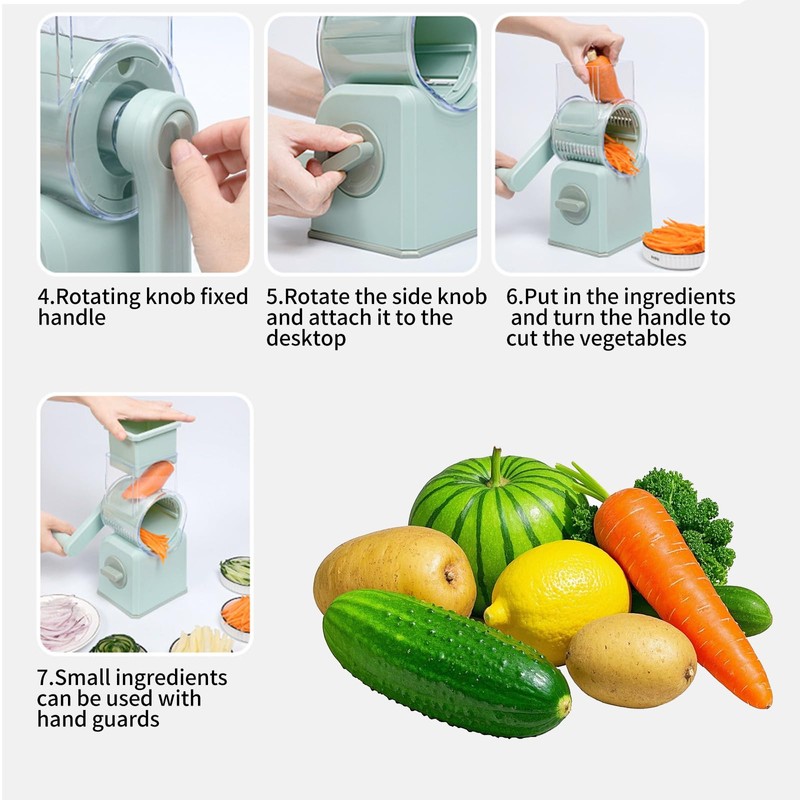 4.Rotating knob fixed handle

5.Rotate the side knob and attach it to the desktop

6.Put in the ingredients and turn the handle to cut the vegetables

7.Small ingredients can be used with hand guards