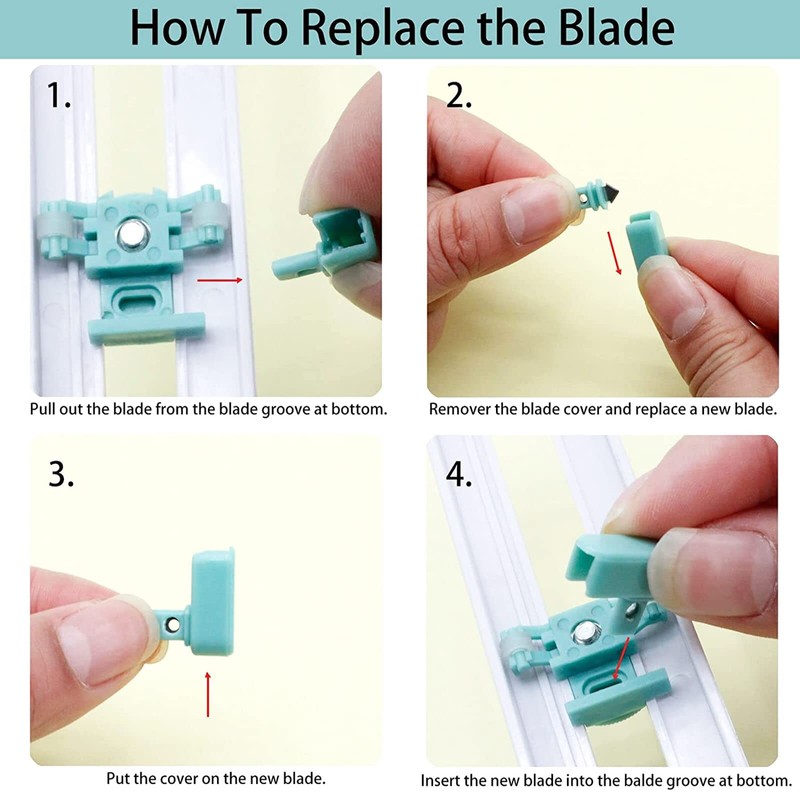 How To Replace the Blade

1.

Pull out the blade from the blade groove at bottom.

2.

Remover the blade cover and replace a new blade.

3.

Put the cover on the new blade.

4.

Insert the new blade into the balde groove at bottom.