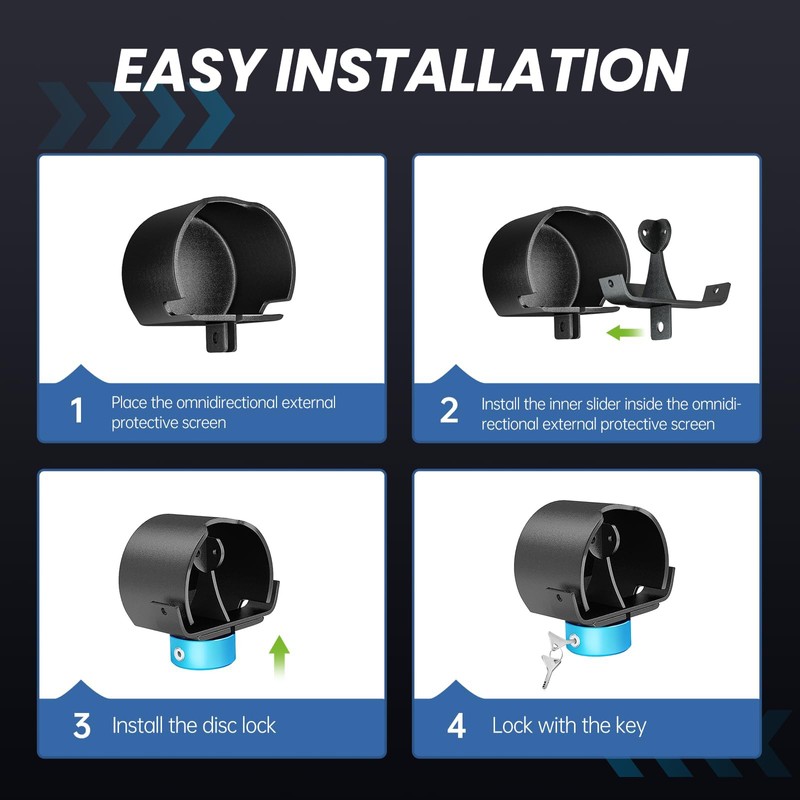 EASY INSTALLATION

1 Place the omnidirectional external protective screen

2 Install the inner slider inside the omnidirectional external protective screen

3 Install the disc lock

4 Lock with the key