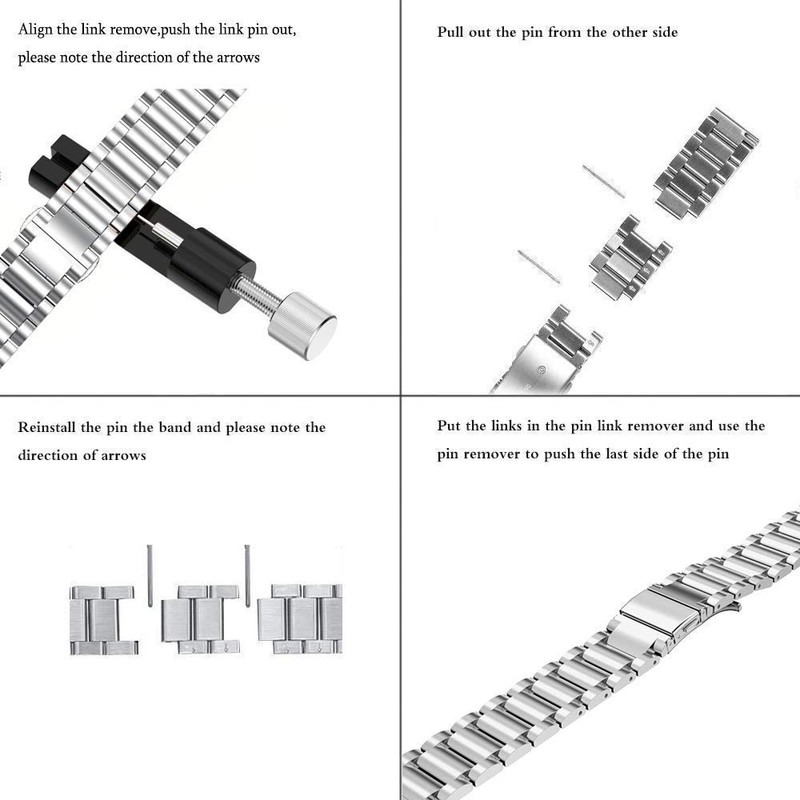 Align the link remove,push the link pin out, please note the direction of the arrows

Pull out the pin from the other side

Reinstall the pin the band and please note the direction of arrows

Put the links in the pin link remover and use the pin remover to push the last side of the pin