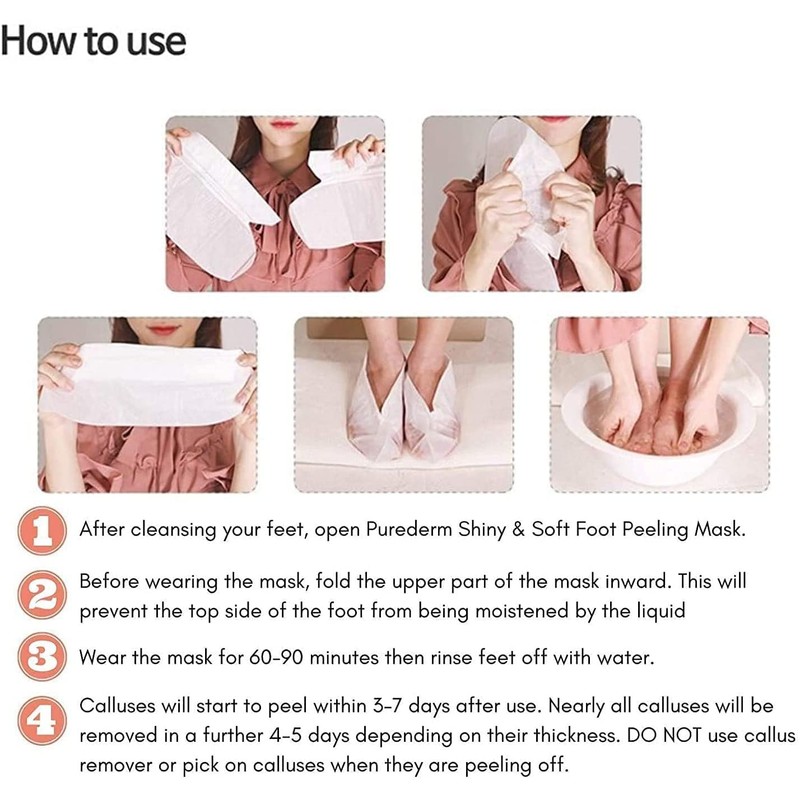 How to use

1 After cleansing your feet, open Purederm Shiny & Soft Foot Peeling Mask.

2 Before wearing the mask, fold the upper part of the mask inward. This will prevent the top side of the foot from being moistened by the liquid

3 Wear the mask for 60-90 minutes then rinse feet off with water.

4 Calluses will start to peel within 3-7 days after use. Nearly all calluses will be removed in a further 4-5 days depending on their thickness. DO NOT use callus remover or pick on calluses when they are peeling off.