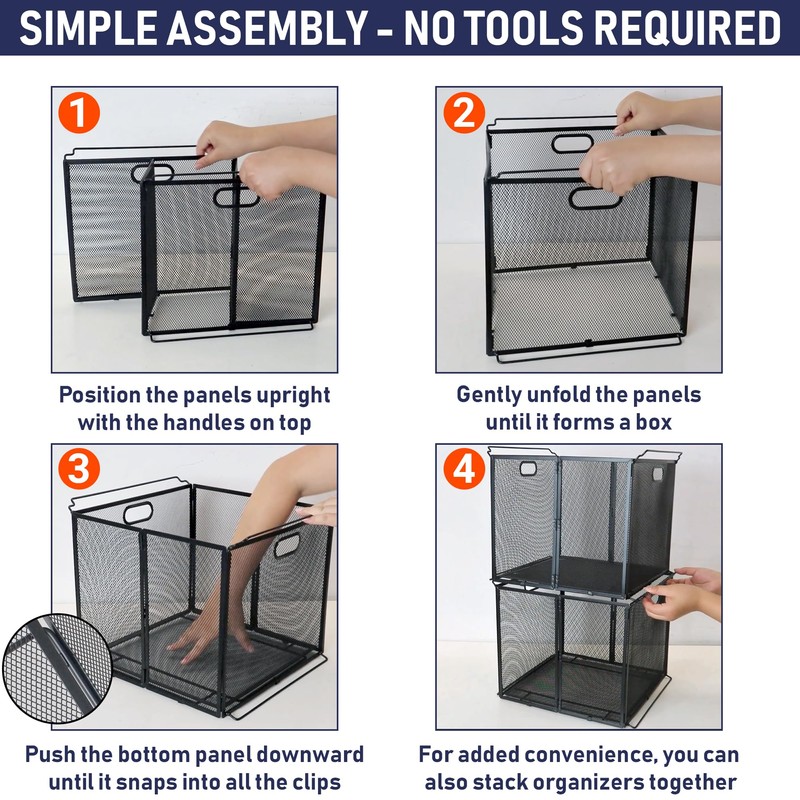 SIMPLE ASSEMBLY - NO TOOLS REQUIRED

1

Position the panels upright with the handles on top

2

Gently unfold the panels until it forms a box

3

Push the bottom panel downward until it snaps into all the clips

4

For added convenience, you can also stack organizers together