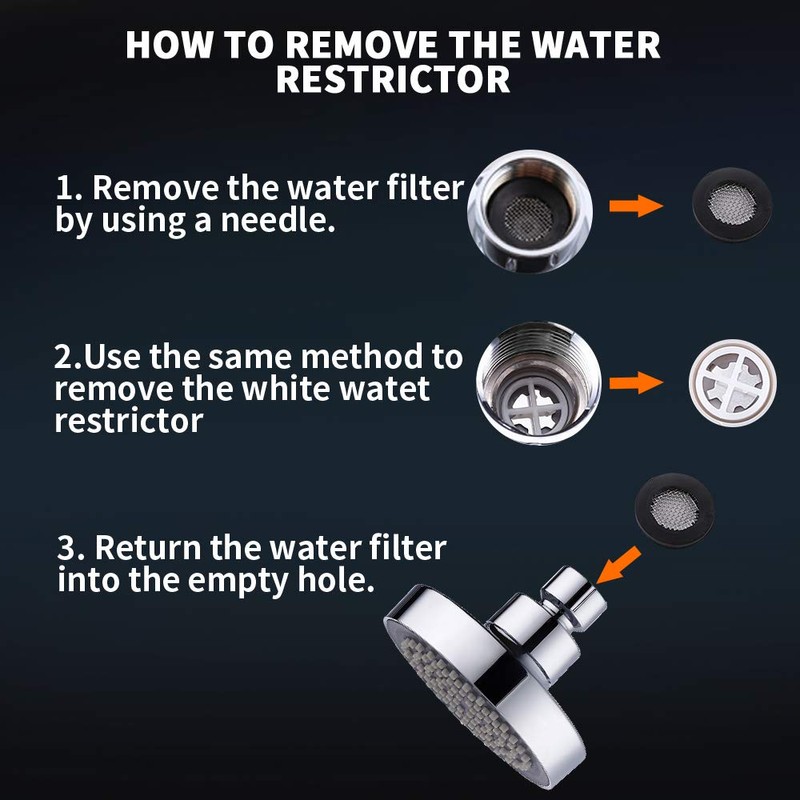 HOW TO REMOVE THE WATER RESTRICTOR

1. Remove the water filter by using a needle.

2.Use the same method to remove the white watet restrictor

3. Return the water filter into the empty hole.