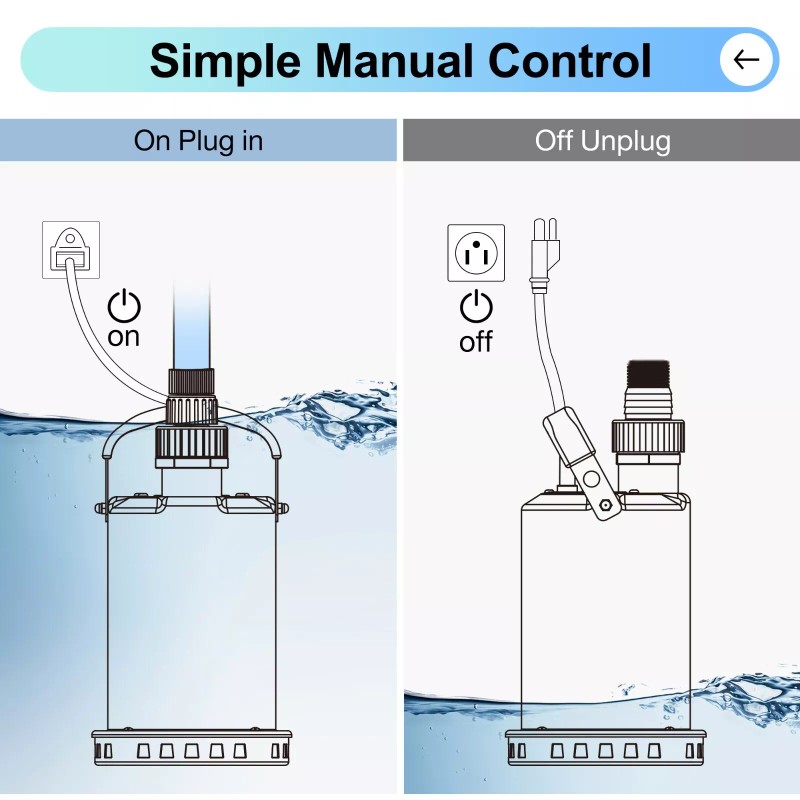 Simple Manual Control

On Plug in

on

Off Unplug

off