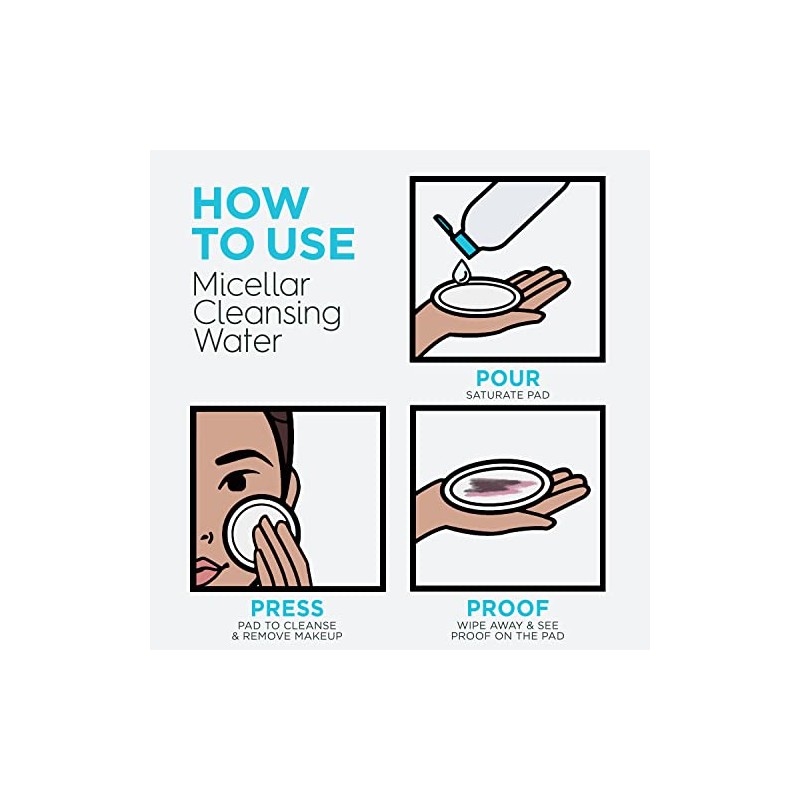 HOW TO USE
Micellar Cleansing Water

POUR
SATURATE PAD

PRESS
PAD TO CLEANSE & REMOVE MAKEUP

PROOF
WIPE AWAY & SEE PROOF ON THE PAD