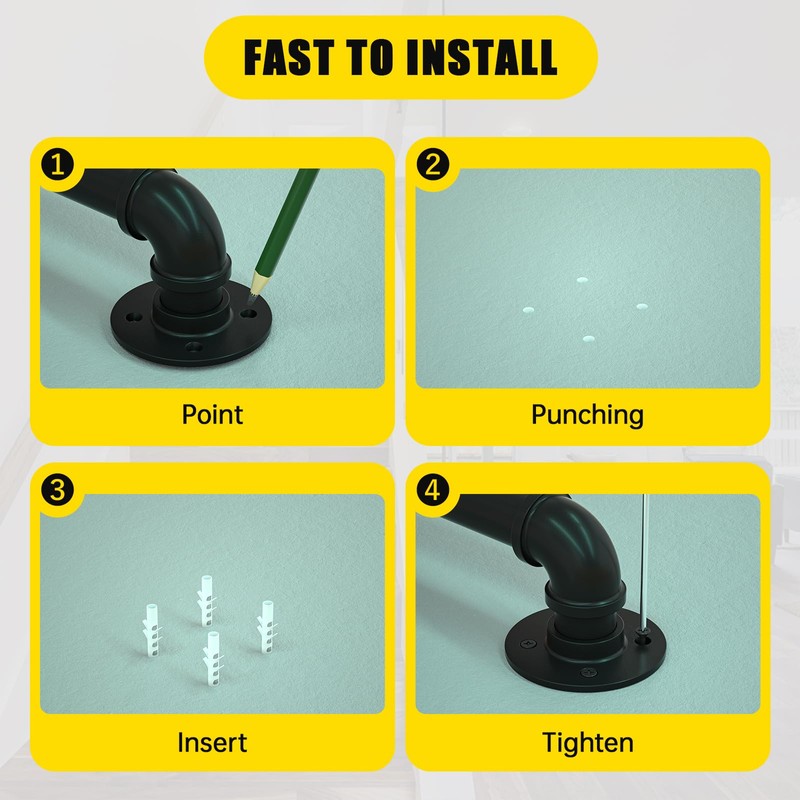 FAST TO INSTALL

1

Point

2

Punching

3

Insert

4

Tighten