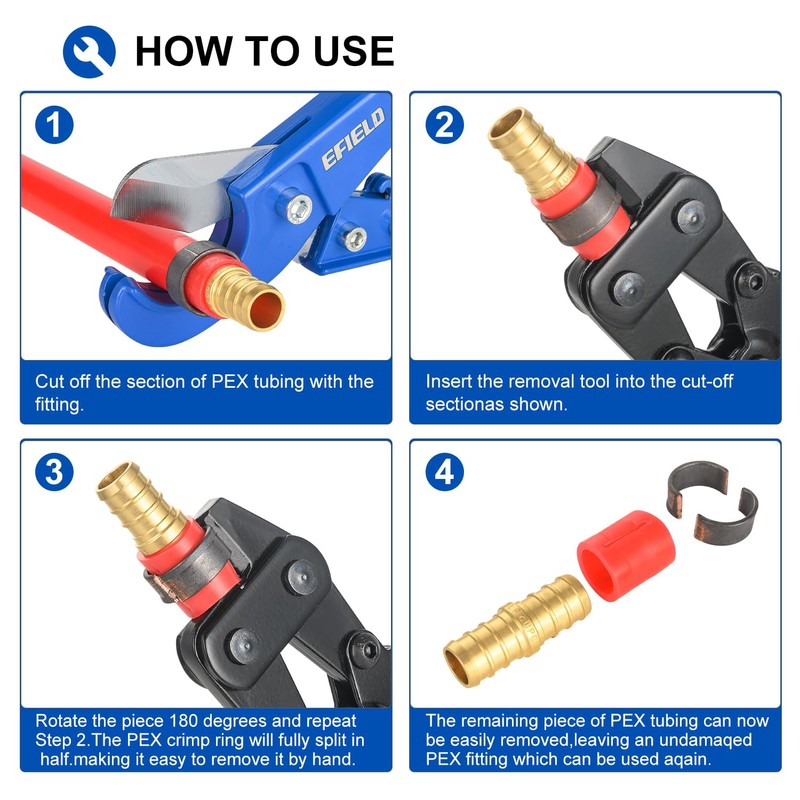 HOW TO USE

1

EFIELD

Cut off the section of PEX tubing with the fitting.

2

Insert the removal tool into the cut-off sectionas shown.

3

Rotate the piece 180 degrees and repeat Step 2.The PEX crimp ring will fully split in half.making it easy to remove it by hand.

4

The remaining piece of PEX tubing can now be easily removed,leaving an undamaqed PEX fitting which can be used aqain.