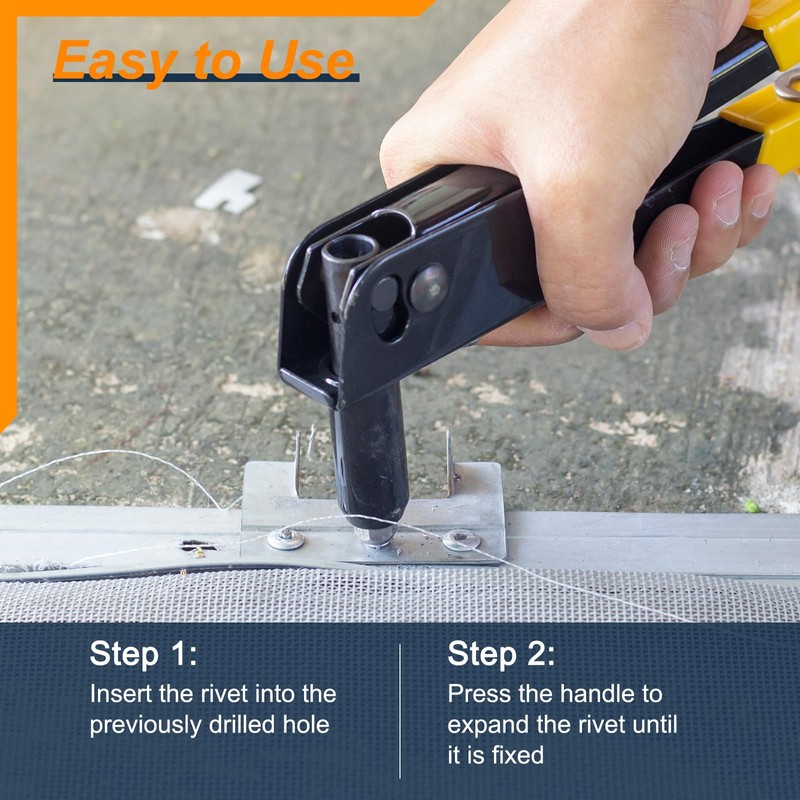 Easy to Use

Step 1:
Insert the rivet into the previously drilled hole

Step 2:
Press the handle to expand the rivet until it is fixed