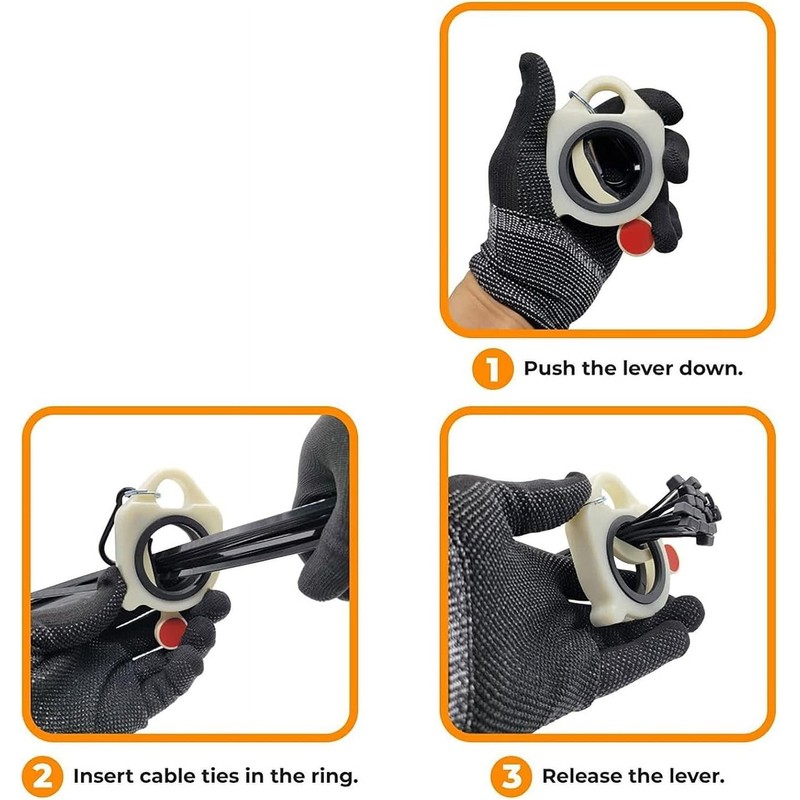 1 Push the lever down.

2 Insert cable ties in the ring.

3 Release the lever.