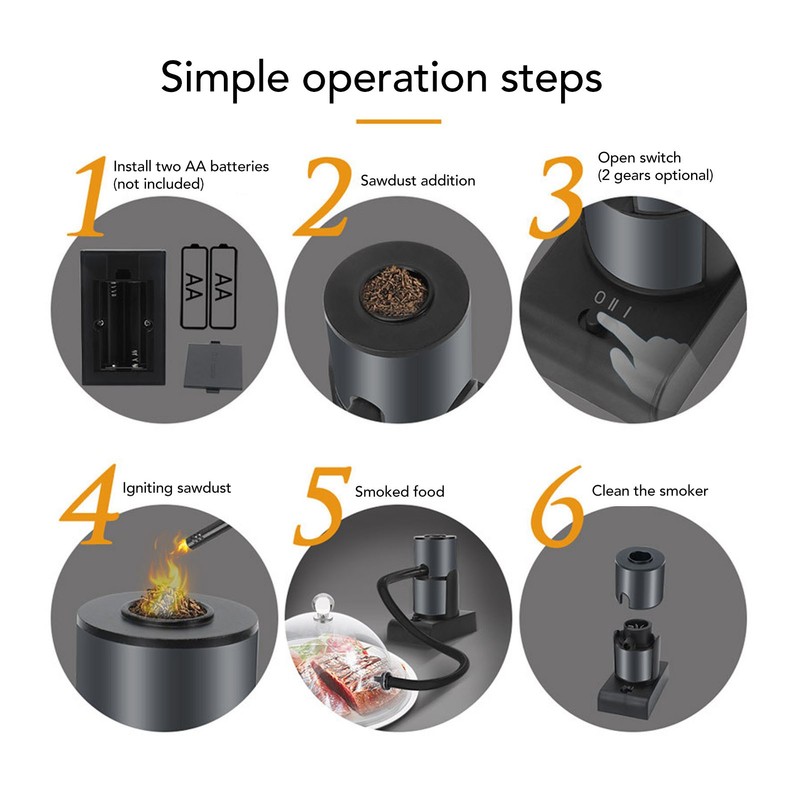 Simple operation steps

1 Install two AA batteries (not included)

AA AA

2 Sawdust addition

3 Open switch (2 gears optional)

O II I

4 Igniting sawdust

5 Smoked food

6 Clean the smoker