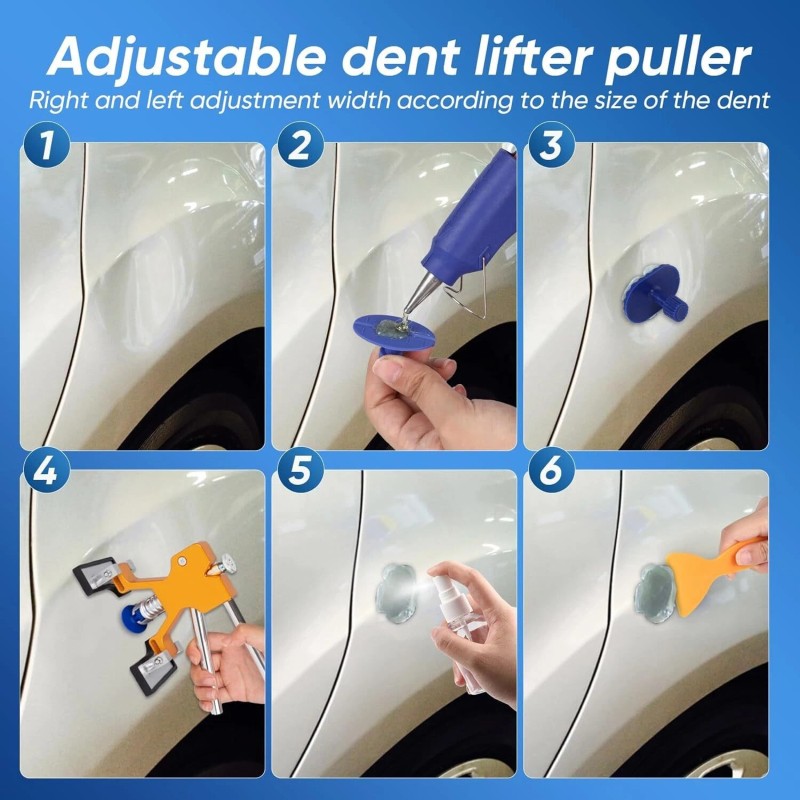 Adjustable dent lifter puller
Right and left adjustment width according to the size of the dent

1

2

3

4

5

6