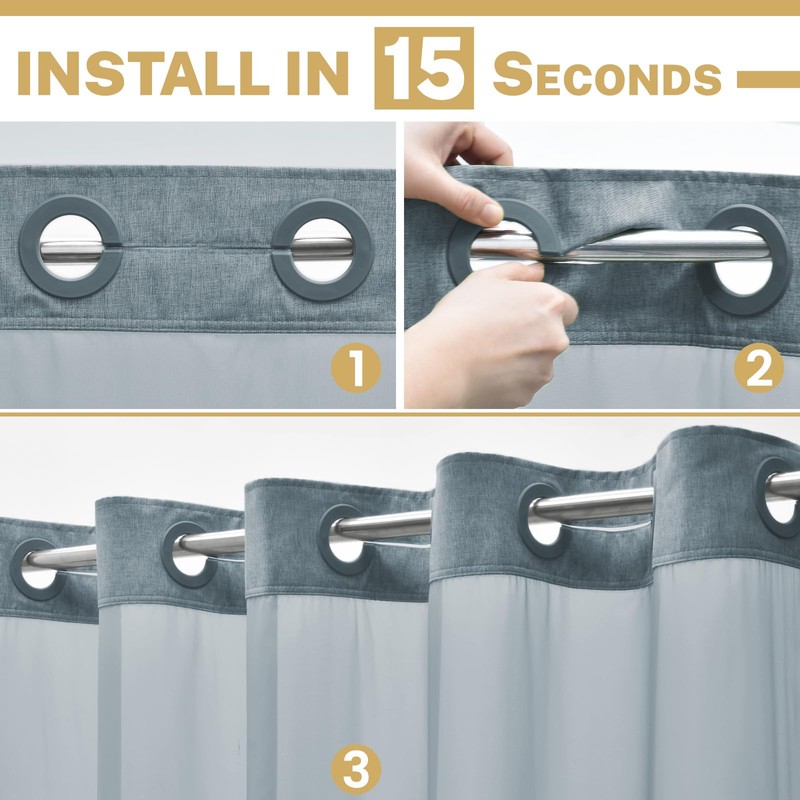 INSTALL IN 15 SECONDS

1

2

3