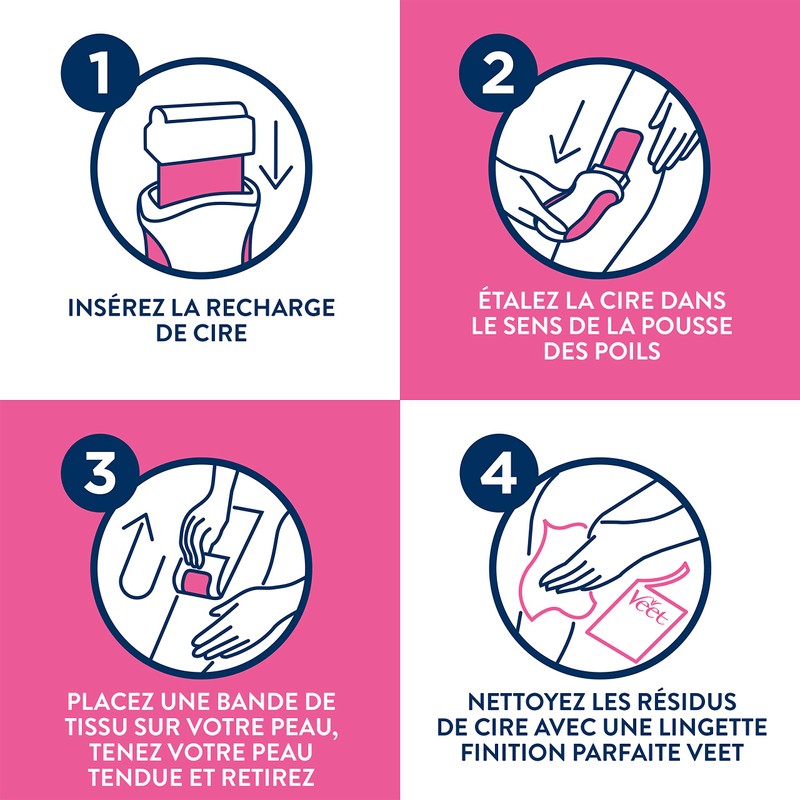 1

INSÉREZ LA RECHARGE DE CIRE

2

ÉTALEZ LA CIRE DANS LE SENS DE LA POUSSE DES POILS

3

PLACEZ UNE BANDE DE TISSU SUR VOTRE PEAU, TENEZ VOTRE PEAU TENDUE ET RETIREZ

4

Veet

NETTOYEZ LES RÉSIDUS DE CIRE AVEC UNE LINGETTE FINITION PARFAITE VEET