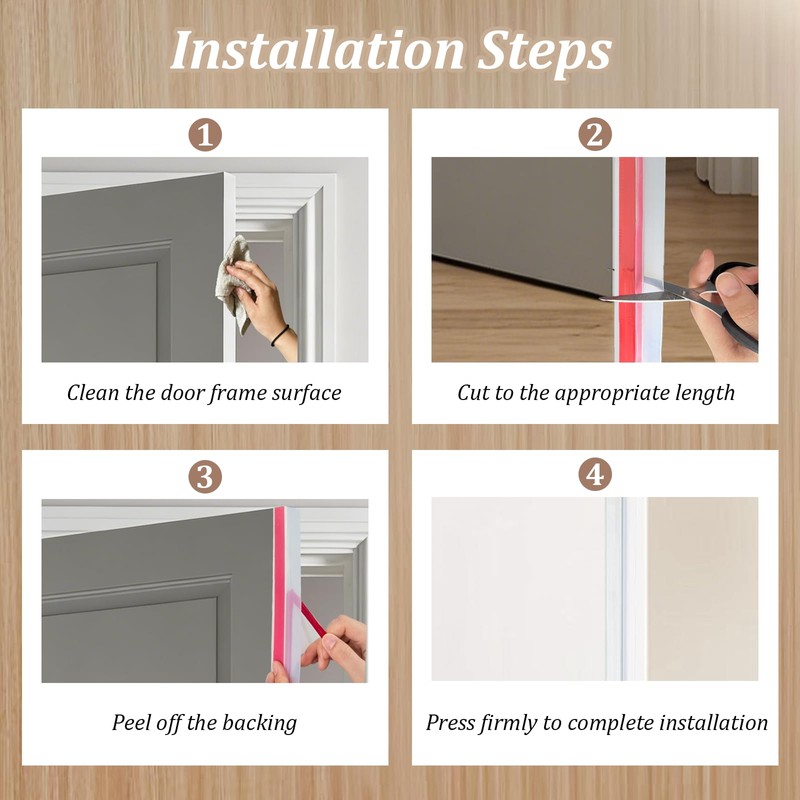 Installation Steps

1

Clean the door frame surface

2

Cut to the appropriate length

3

Peel off the backing

4

Press firmly to complete installation