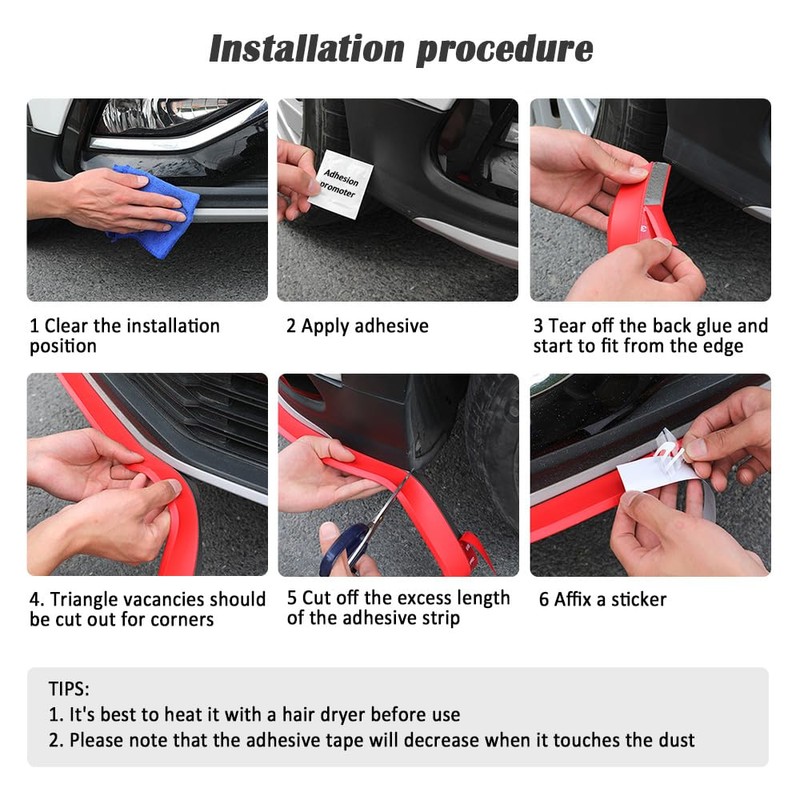 Installation procedure

Adhesion promoter

1 Clear the installation position

2 Apply adhesive

3 Tear off the back glue and start to fit from the edge

4. Triangle vacancies should be cut out for corners

5 Cut off the excess length of the adhesive strip

6 Affix a sticker

TIPS:
1. It's best to heat it with a hair dryer before use
2. Please note that the adhesive tape will decrease when it touches the dust