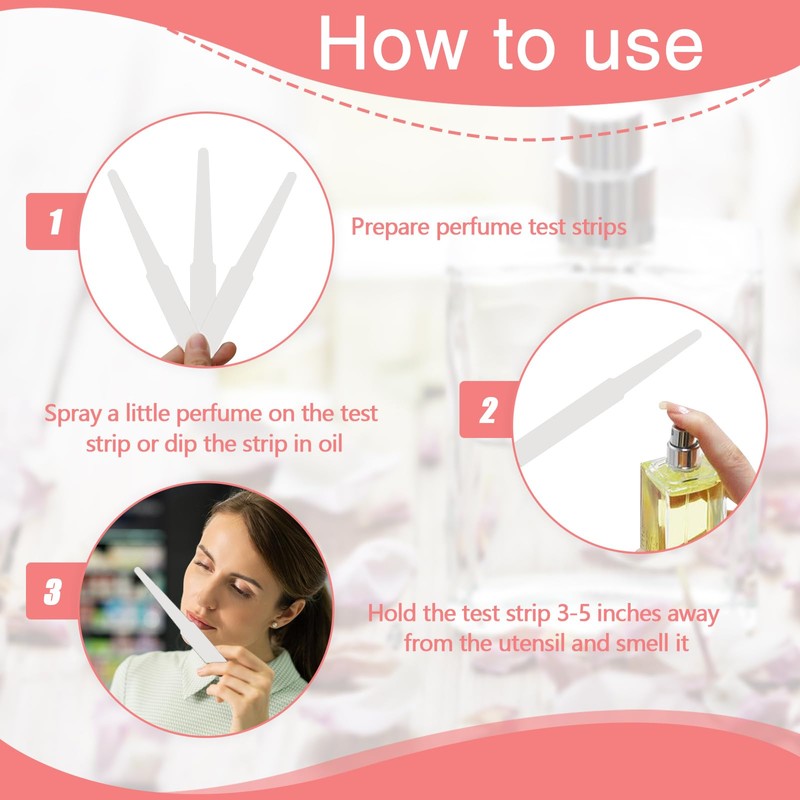 How to use

1

Prepare perfume test strips

Spray a little perfume on the test strip or dip the strip in oil

2

3

Hold the test strip 3-5 inches away from the utensil and smell it