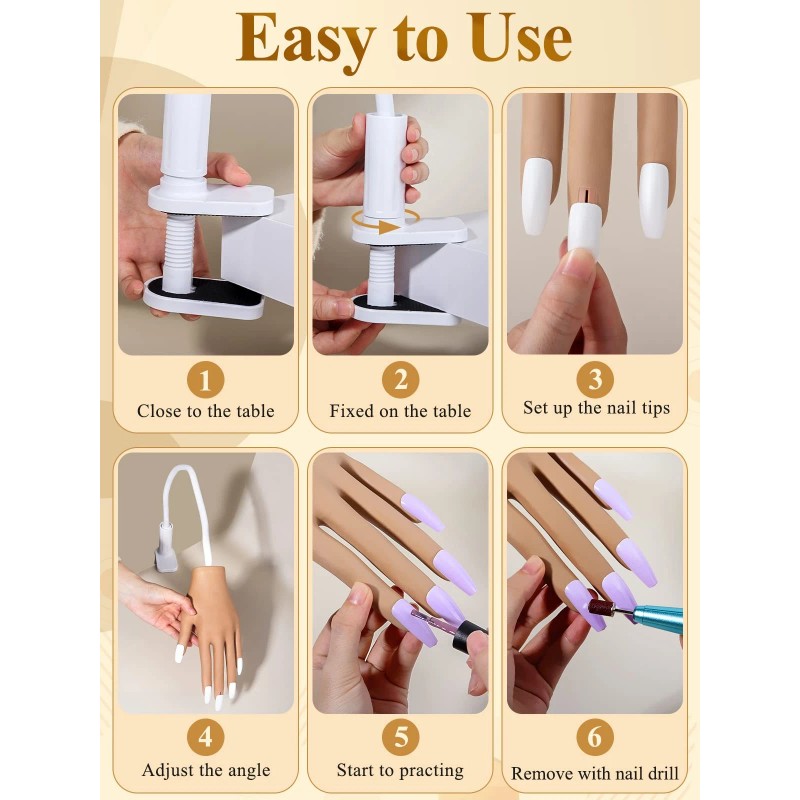 Easy to Use

1
Close to the table

2
Fixed on the table

3
Set up the nail tips

4
Adjust the angle

5
Start to practing

6
Remove with nail drill