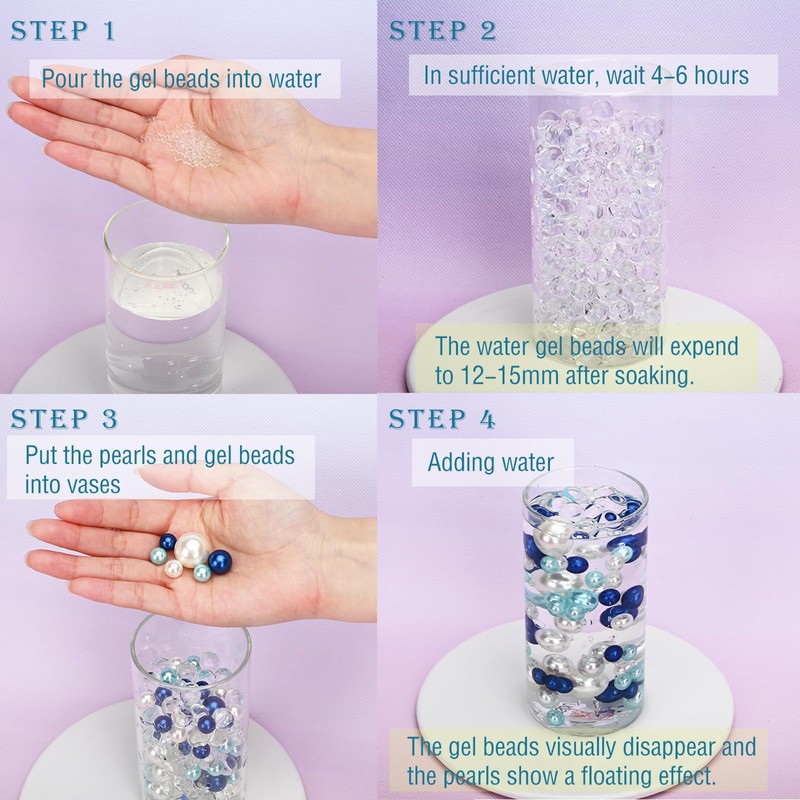 STEP 1

Pour the gel beads into water

STEP 2

In sufficient water, wait 4-6 hours

The water gel beads will expend to 12-15mm after soaking.

STEP 3

Put the pearls and gel beads into vases

STEP 4

Adding water

The gel beads visually disappear and the pearls show a floating effect.