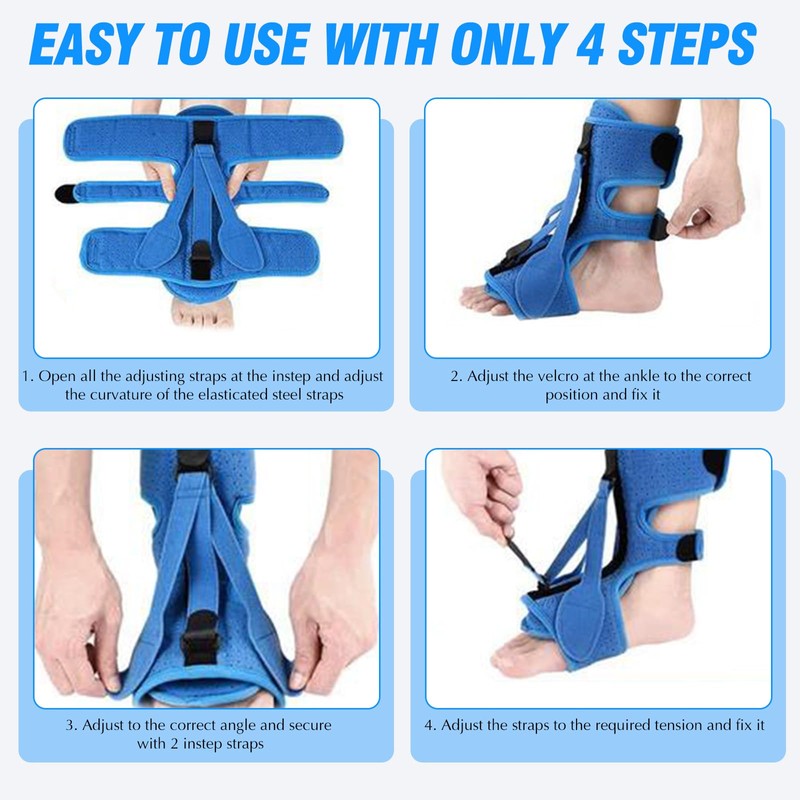 EASY TO USE WITH ONLY 4 STEPS

1. Open all the adjusting straps at the instep and adjust the curvature of the elasticated steel straps

2. Adjust the velcro at the ankle to the correct position and fix it

3. Adjust to the correct angle and secure with 2 instep straps

4. Adjust the straps to the required tension and fix it