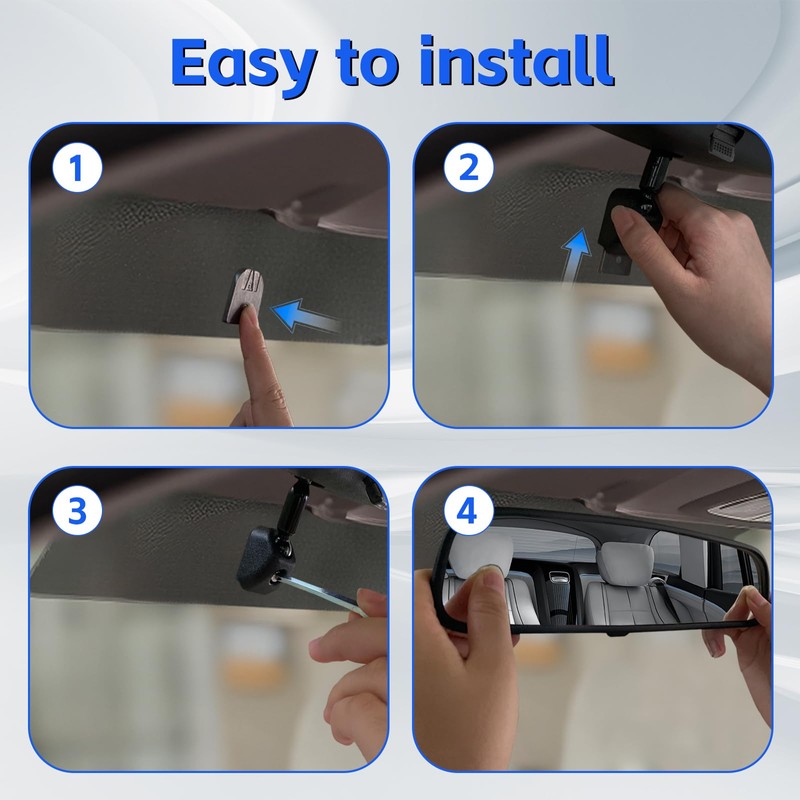 Easy to install

1

2

3

4