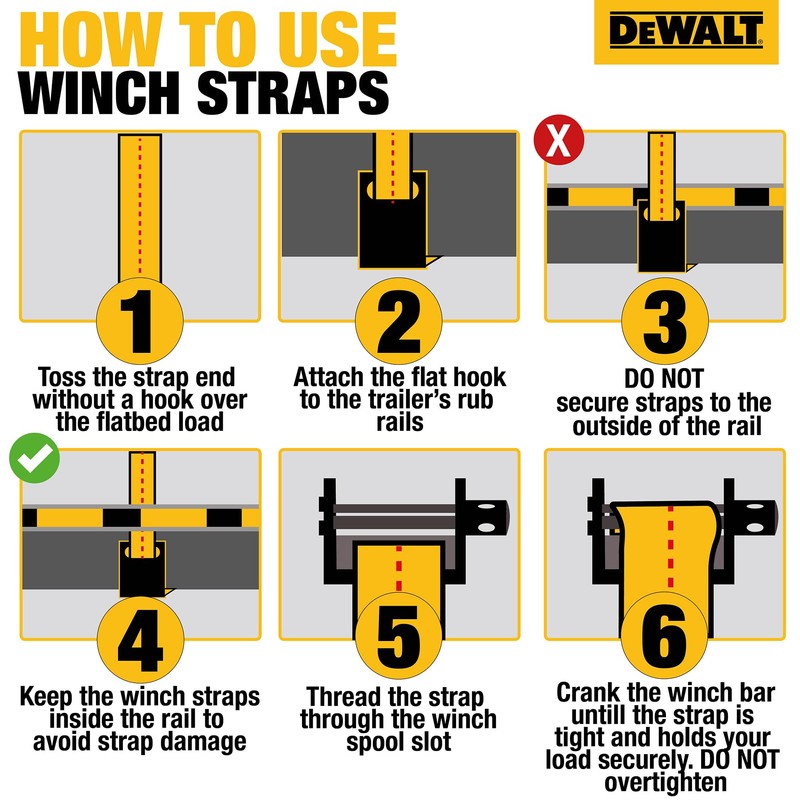 HOW TO USE
WINCH STRAPS

DEWALT

1
Toss the strap end without a hook over the flatbed load

2
Attach the flat hook to the trailer's rub rails

X
3
DO NOT
secure straps to the outside of the rail

4
Keep the winch straps inside the rail to avoid strap damage

5
Thread the strap through the winch spool slot

6
Crank the winch bar untill the strap is tight and holds your load securely. DO NOT overtighten