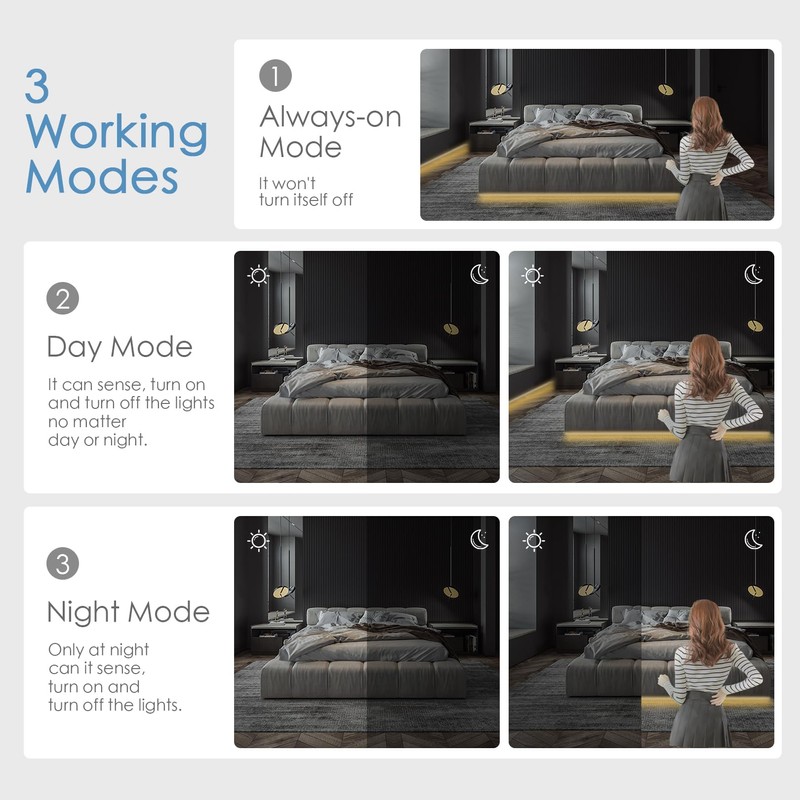 3 Working Modes

1
Always-on Mode
It won't turn itself off

2
Day Mode
It can sense, turn on and turn off the lights no matter day or night.

3
Night Mode
Only at night can it sense, turn on and turn off the lights.