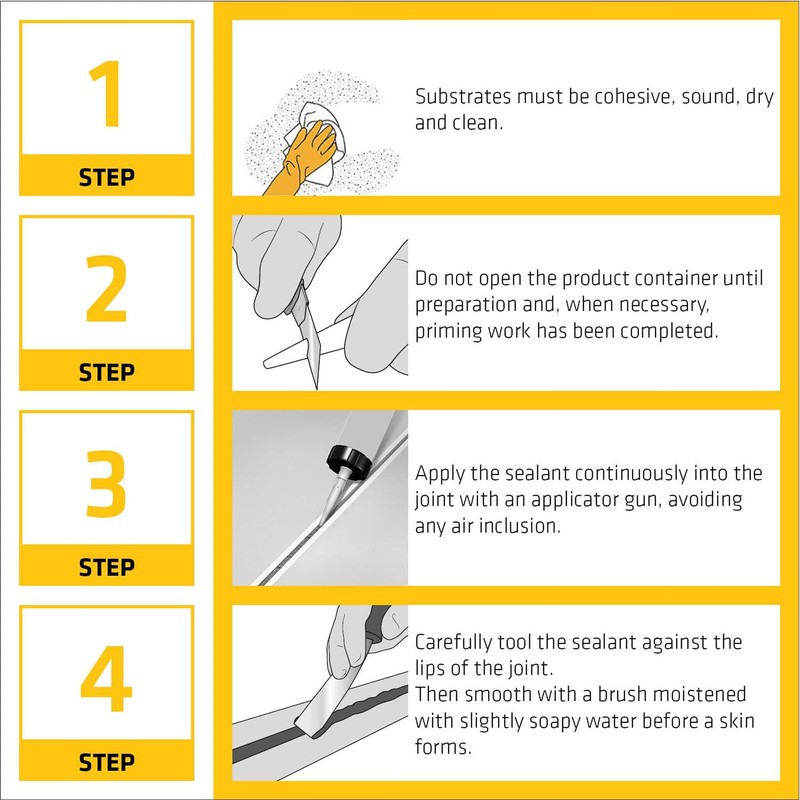 1
STEP

Substrates must be cohesive, sound, dry and clean.

2
STEP

Do not open the product container until preparation and, when necessary, priming work has been completed.

3
STEP

Apply the sealant continuously into the joint with an applicator gun, avoiding any air inclusion.

4
STEP

Carefully tool the sealant against the lips of the joint.
Then smooth with a brush moistened with slightly soapy water before a skin forms.