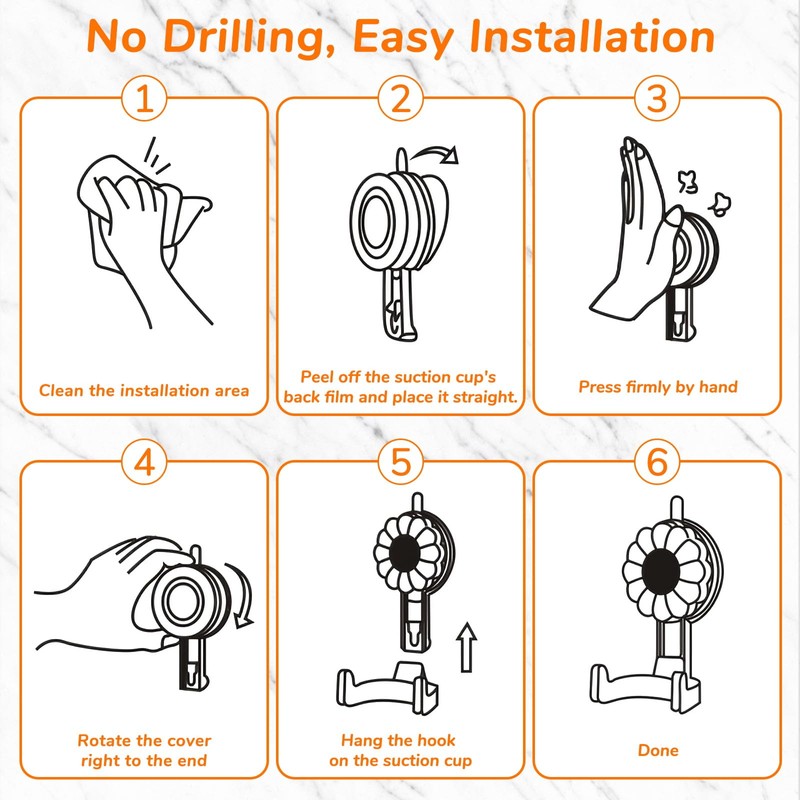 No Drilling, Easy Installation

1

Clean the installation area

2

Peel off the suction cup's back film and place it straight.

3

Press firmly by hand

4

Rotate the cover right to the end

5

Hang the hook on the suction cup

6

Done