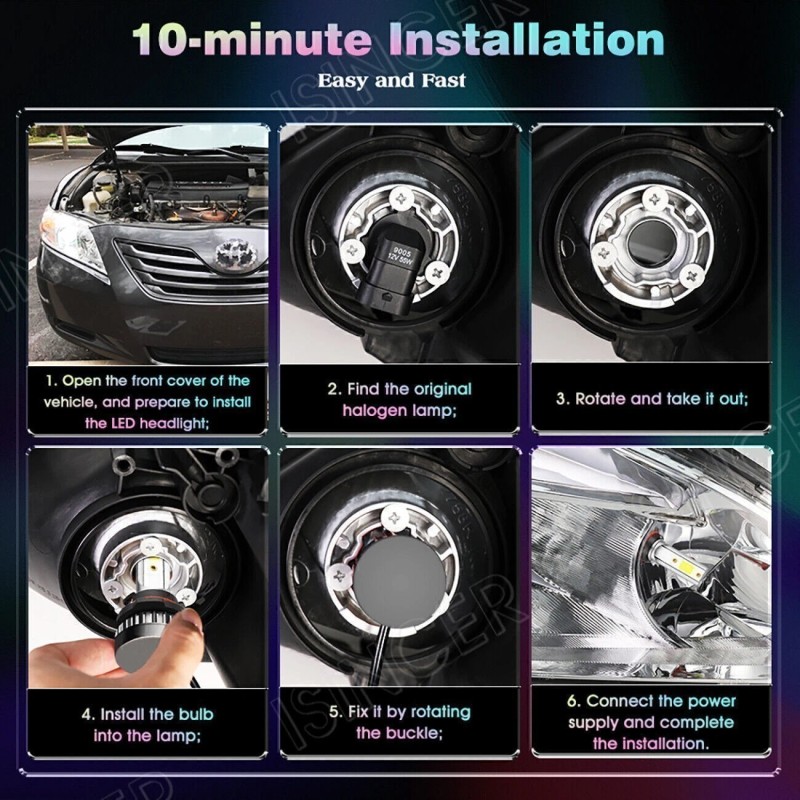 10-minute Installation

Easy and Fast

9005
12V 55W

1. Open the front cover of the vehicle, and prepare to install the LED headlight;

2. Find the original halogen lamp;

3. Rotate and take it out;

4. Install the bulb into the lamp;

5. Fix it by rotating the buckle;

6. Connect the power supply and complete the installation.

ISINCER