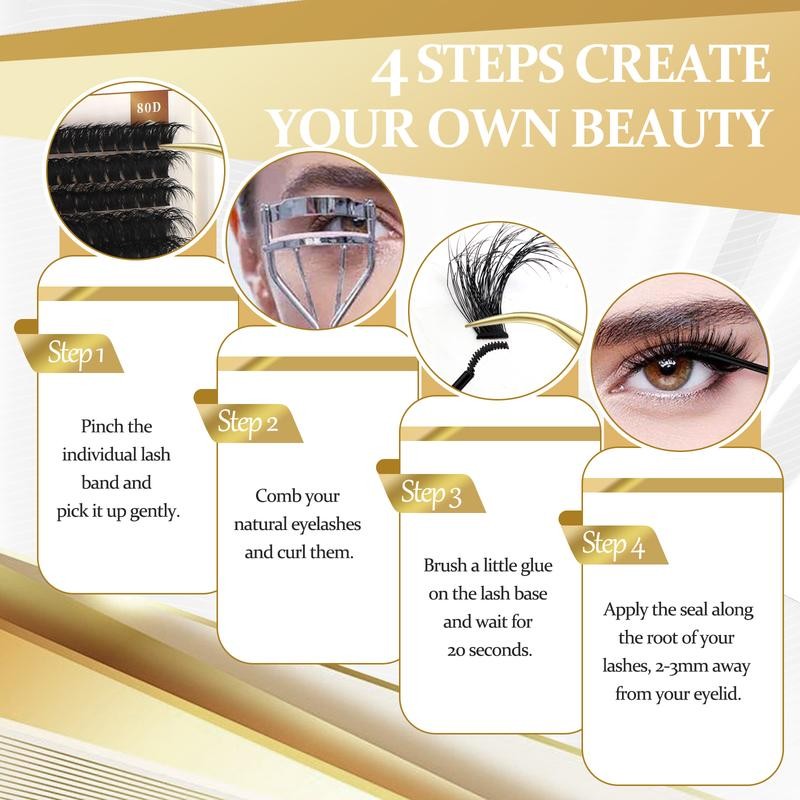 4 STEPS CREATE YOUR OWN BEAUTY

80D

Step 1

Pinch the individual lash band and pick it up gently.

Step 2

Comb your natural eyelashes and curl them.

Step 3

Brush a little glue on the lash base and wait for 20 seconds.

Step 4

Apply the seal along the root of your lashes, 2-3mm away from your eyelid.