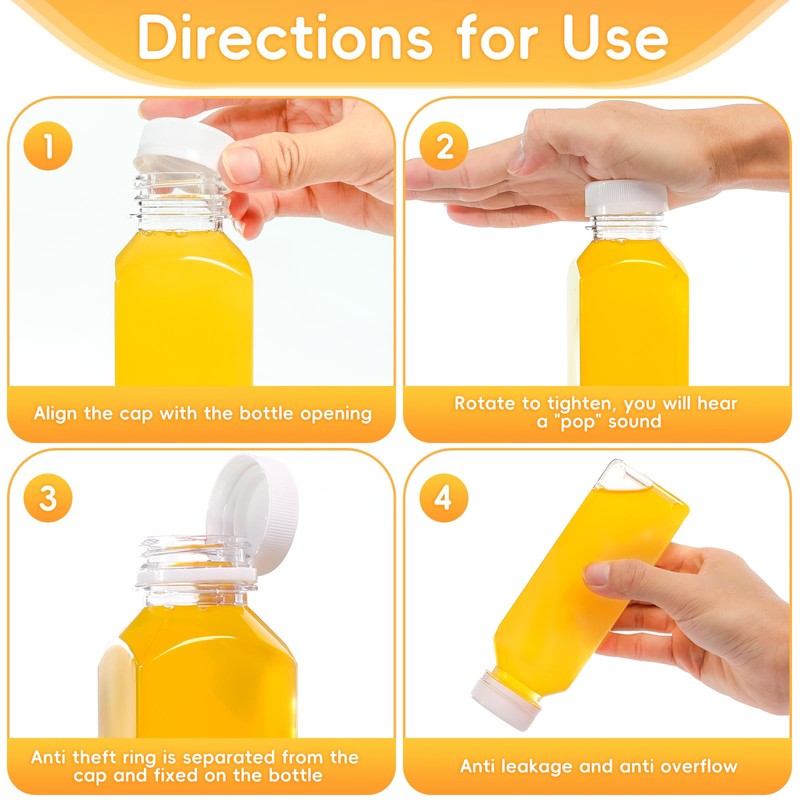 Directions for Use

1

Align the cap with the bottle opening

2

Rotate to tighten, you will hear a "pop" sound

3

Anti theft ring is separated from the cap and fixed on the bottle

4

Anti leakage and anti overflow