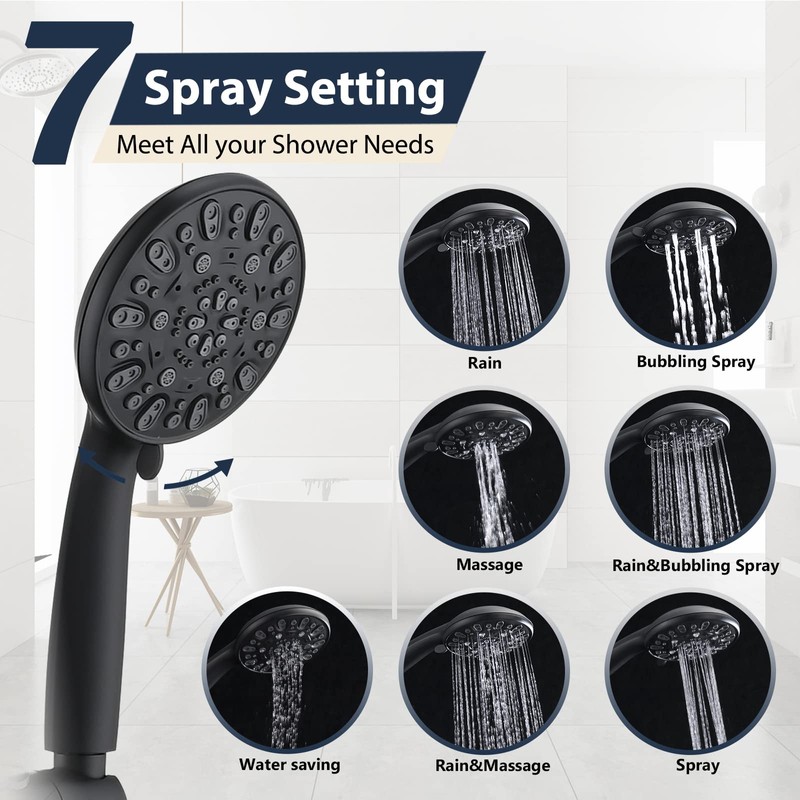 7 Spray Setting
Meet All your Shower Needs

Rain

Bubbling Spray

Massage

Rain&Bubbling Spray

Water saving

Rain&Massage

Spray