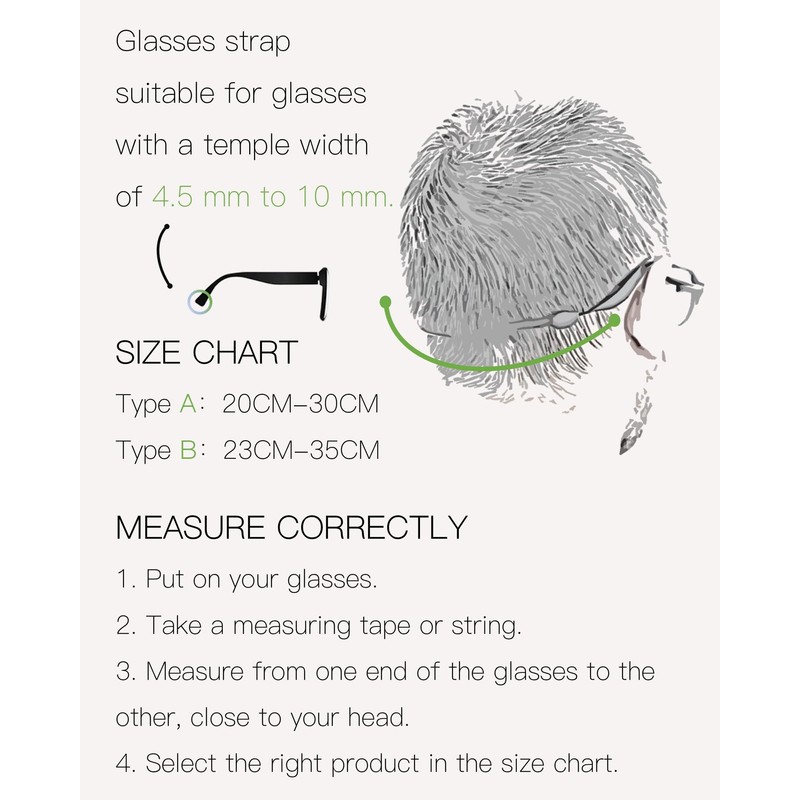 Glasses strap suitable for glasses with a temple width of 4.5 mm to 10 mm.

SIZE CHART

Type A: 20CM–30CM

Type B: 23CM–35CM

MEASURE CORRECTLY

1. Put on your glasses.

2. Take a measuring tape or string.

3. Measure from one end of the glasses to the other, close to your head.

4. Select the right product in the size chart.