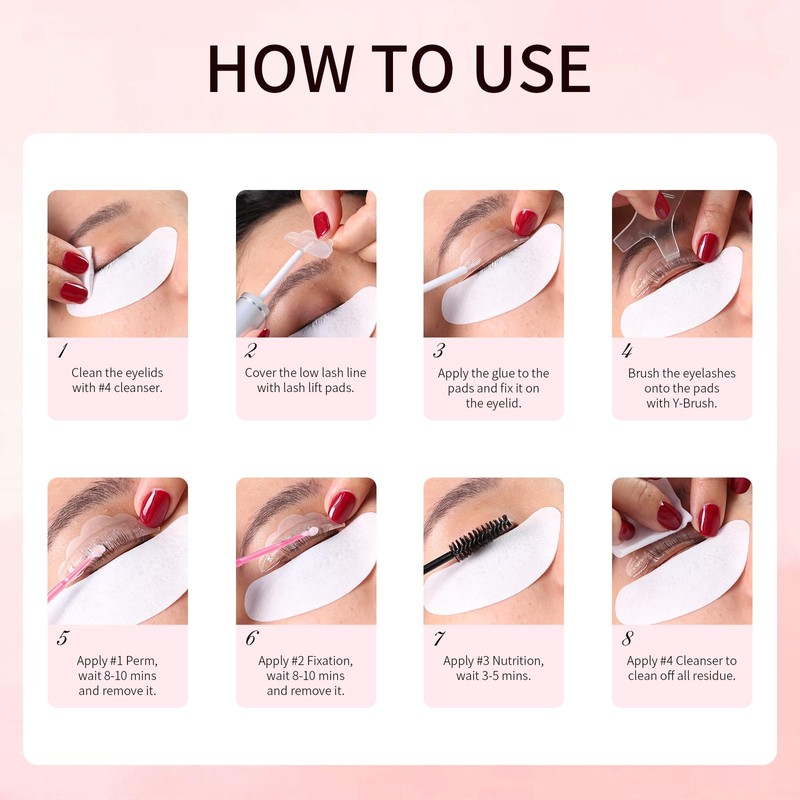 HOW TO USE

1
Clean the eyelids with #4 cleanser.

2
Cover the low lash line with lash lift pads.

3
Apply the glue to the pads and fix it on the eyelid.

4
Brush the eyelashes onto the pads with Y-Brush.

5
Apply #1 Perm, wait 8-10 mins and remove it.

6
Apply #2 Fixation, wait 8-10 mins and remove it.

7
Apply #3 Nutrition, wait 3-5 mins.

8
Apply #4 Cleanser to clean off all residue.