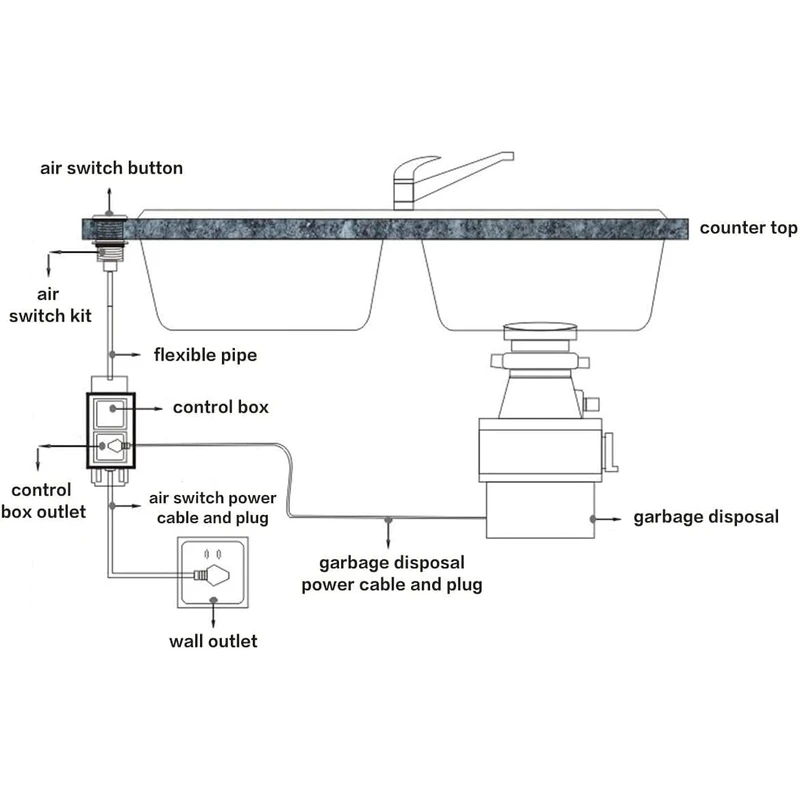 air switch button

counter top

air switch kit

flexible pipe

control box

control box outlet

air switch power cable and plug

garbage disposal

garbage disposal power cable and plug

wall outlet