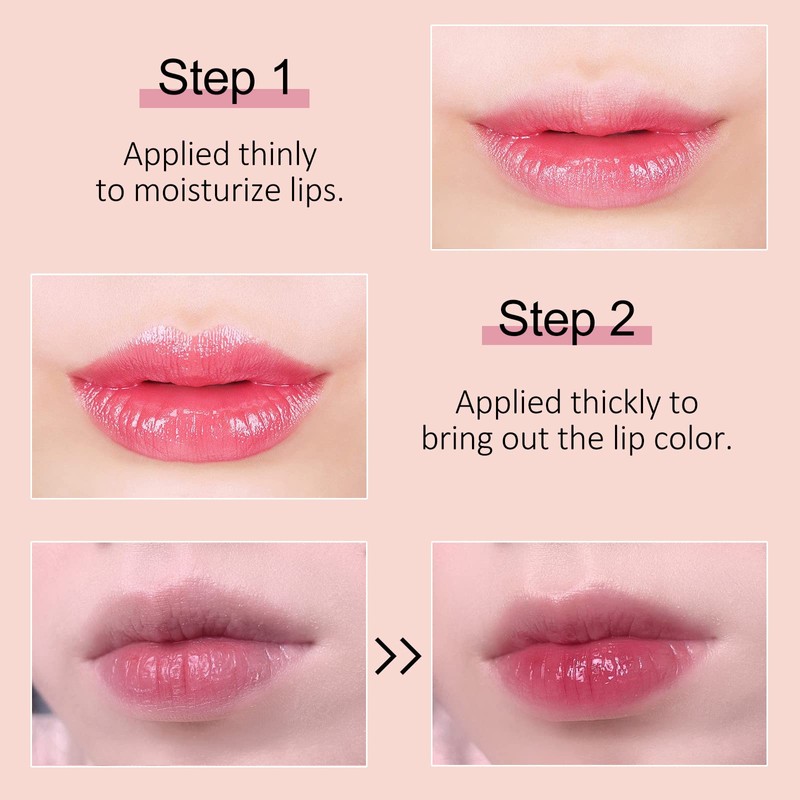 Step 1

Applied thinly to moisturize lips.

Step 2

Applied thickly to bring out the lip color.

>>