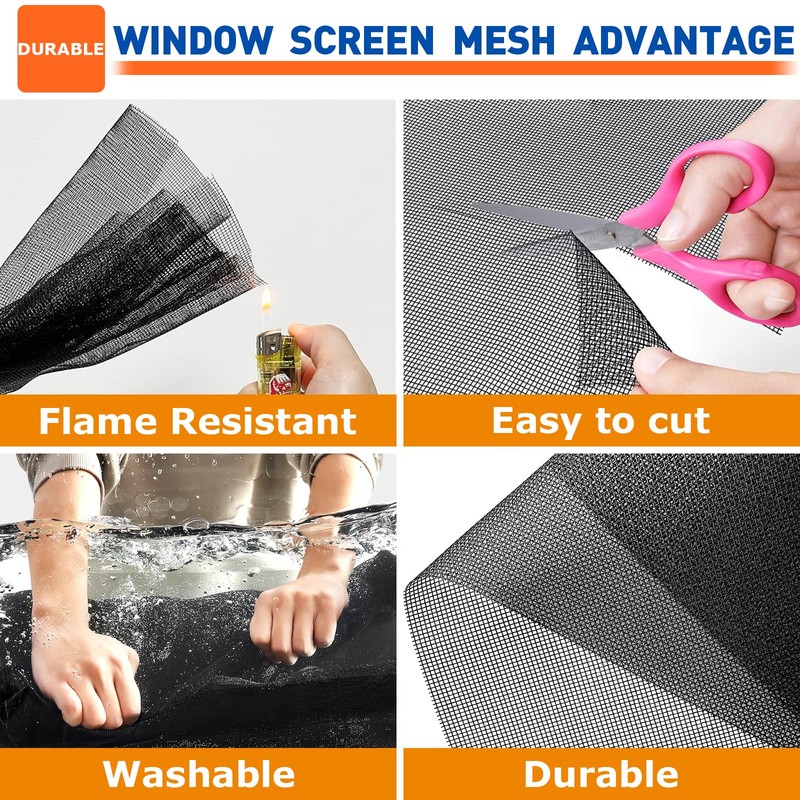 DURABLE

WINDOW SCREEN MESH ADVANTAGE

Flame Resistant

Easy to cut

Washable

Durable