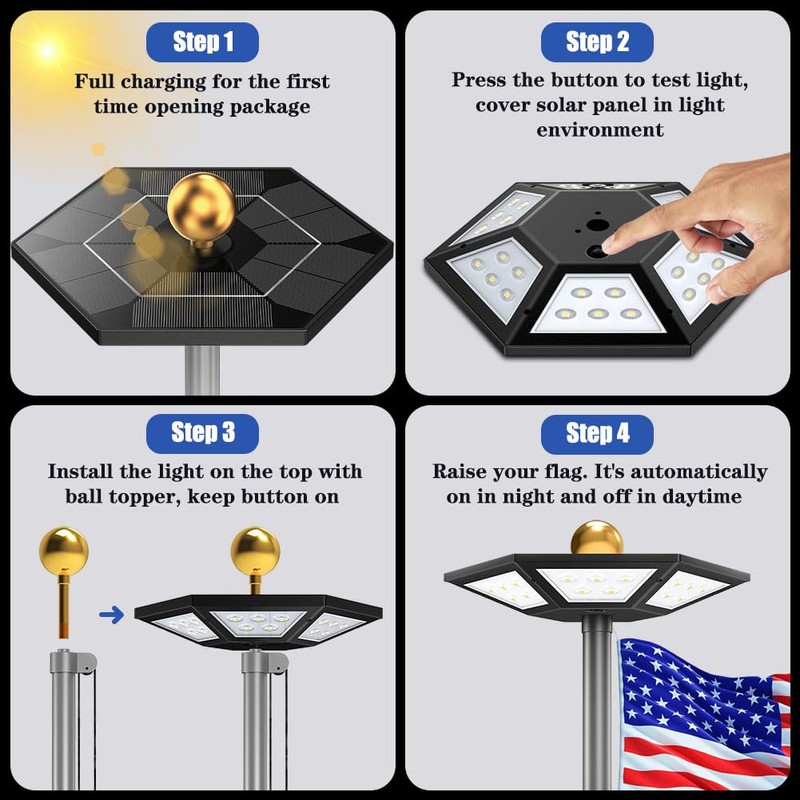 Step 1

Full charging for the first time opening package

Step 2

Press the button to test light, cover solar panel in light environment

Step 3

Install the light on the top with ball topper, keep button on

Step 4

Raise your flag. It's automatically on in night and off in daytime