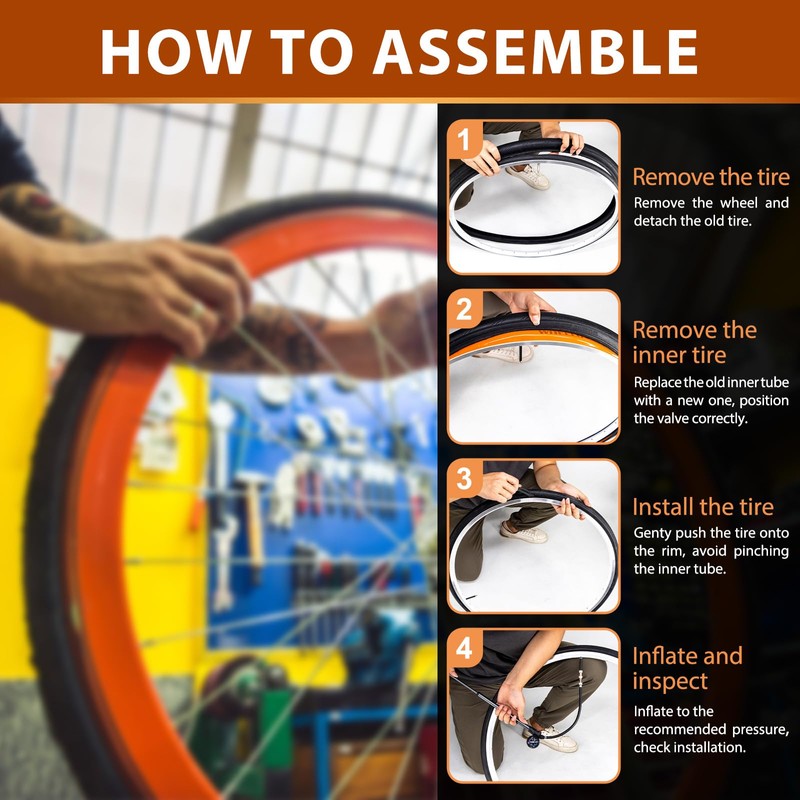 HOW TO ASSEMBLE

1

Remove the tire

Remove the wheel and detach the old tire.

2

Remove the inner tire

Replace the old inner tube with a new one, position the valve correctly.

3

Install the tire

Genty push the tire onto the rim, avoid pinching the inner tube.

4

Inflate and inspect

Inflate to the recommended pressure, check installation.