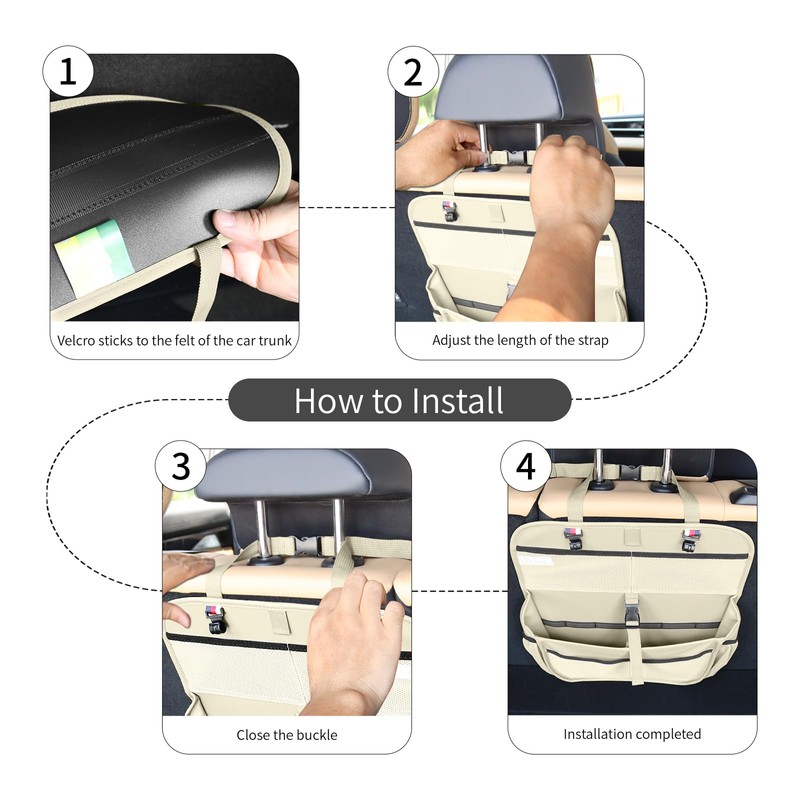 1

Velcro sticks to the felt of the car trunk

2

Adjust the length of the strap

How to Install

3

Close the buckle

4

Installation completed