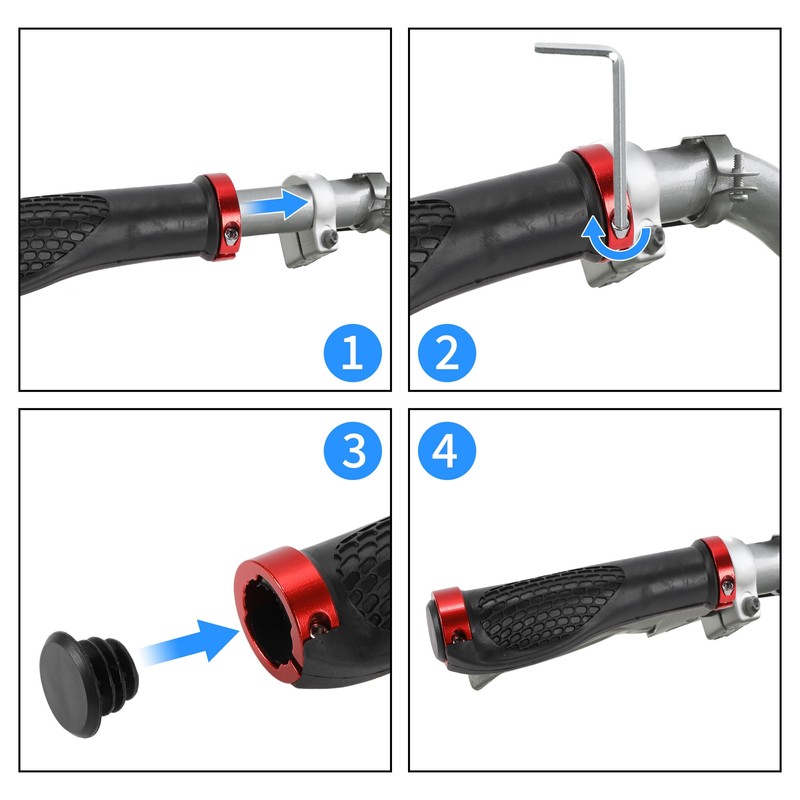 1

2

3

4