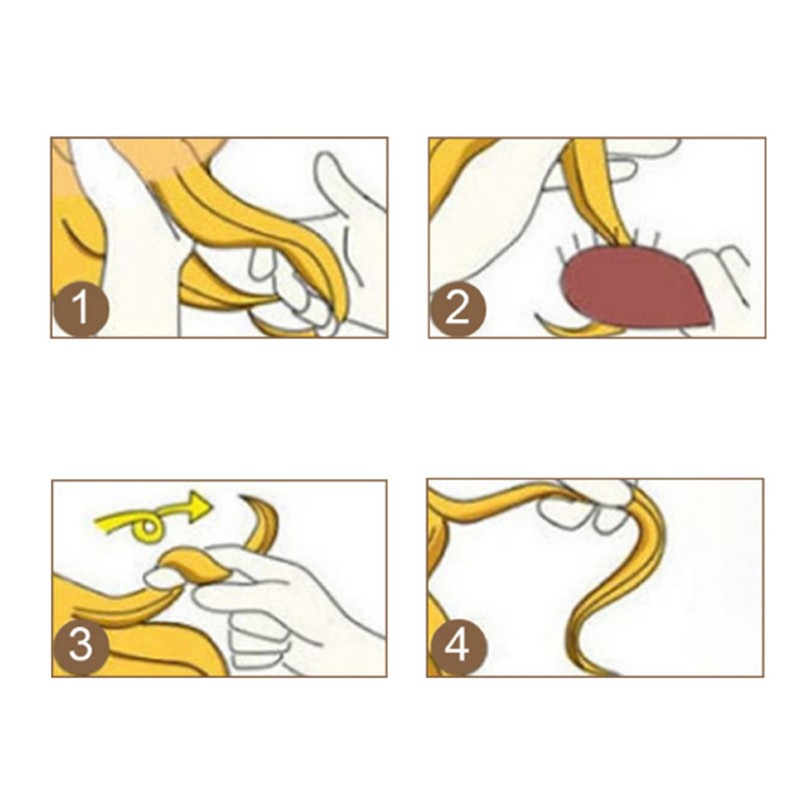 1

2

3

4