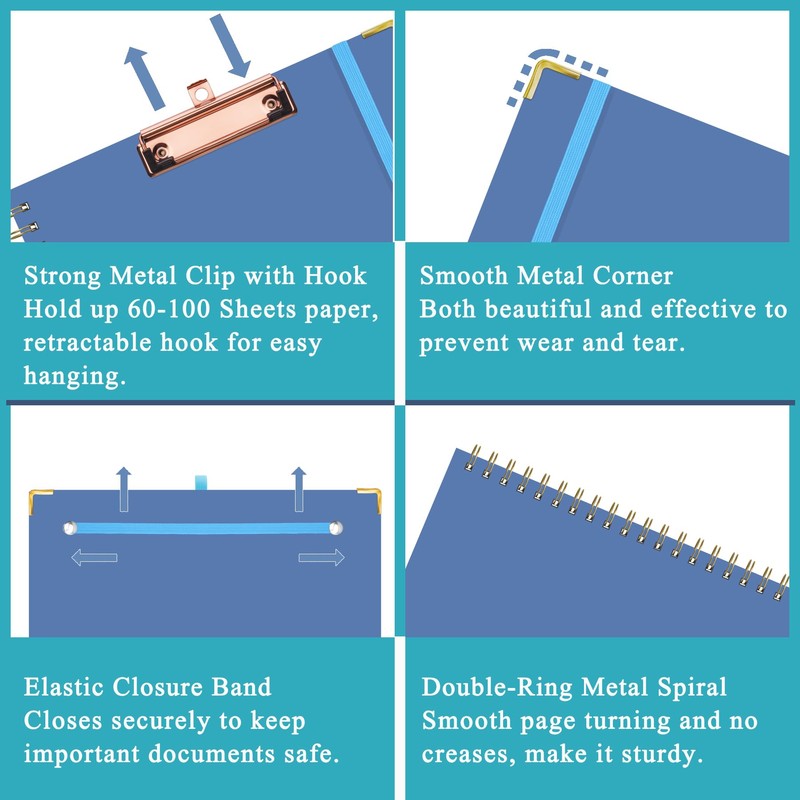 Strong Metal Clip with Hook
Hold up 60-100 Sheets paper, retractable hook for easy hanging.

Smooth Metal Corner
Both beautiful and effective to prevent wear and tear.

Elastic Closure Band
Closes securely to keep important documents safe.

Double-Ring Metal Spiral
Smooth page turning and no creases, make it sturdy.